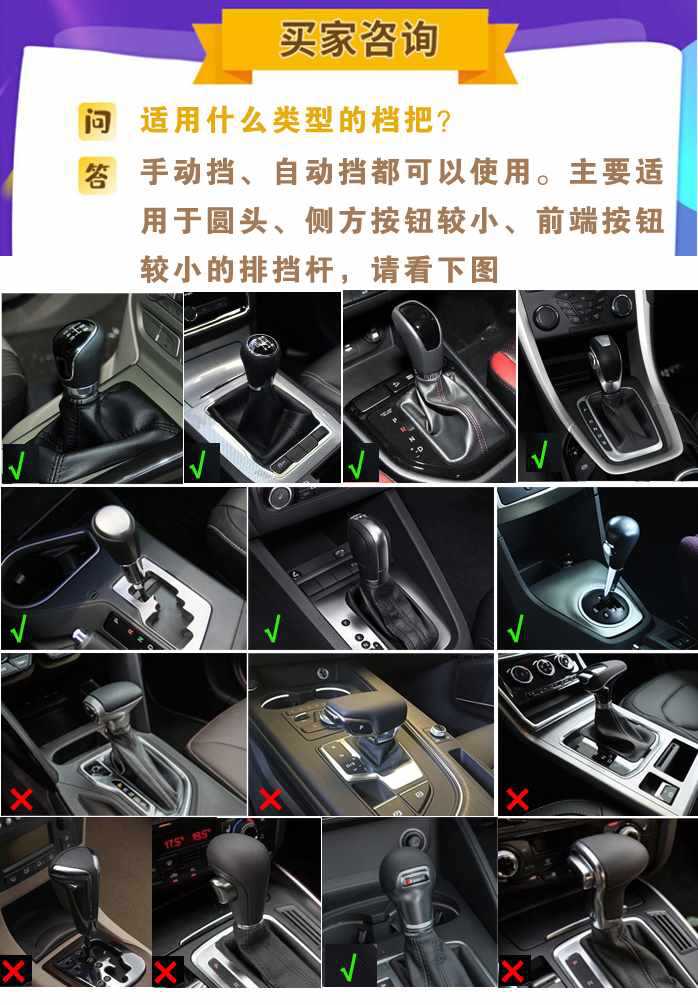 买家咨询

问 适用什么类型的档把？

答 手动挡、自动挡都可以使用。主要适用于圆头、侧方按钮较小、前端按钮较小的排挡杆，请看下图

√ √ √ √
√ √ √
× × ×
× × √ ×