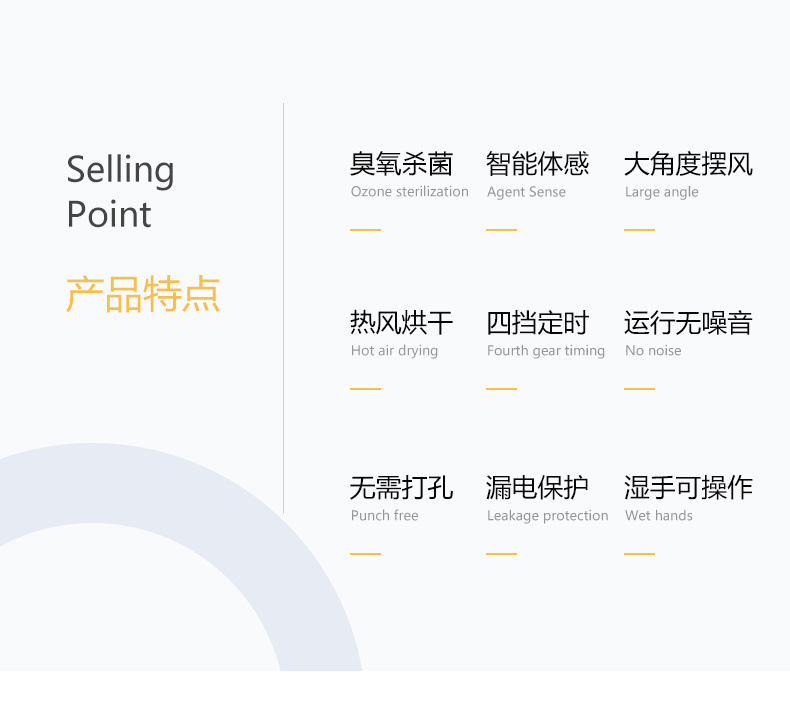 Selling
Point

产品特点

臭氧杀菌
Ozone sterilization

智能体感
Agent Sense

大角度摆风
Large angle

热风烘干
Hot air drying

四挡定时
Fourth gear timing

运行无噪音
No noise

无需打孔
Punch free

漏电保护
Leakage protection

湿手可操作
Wet hands