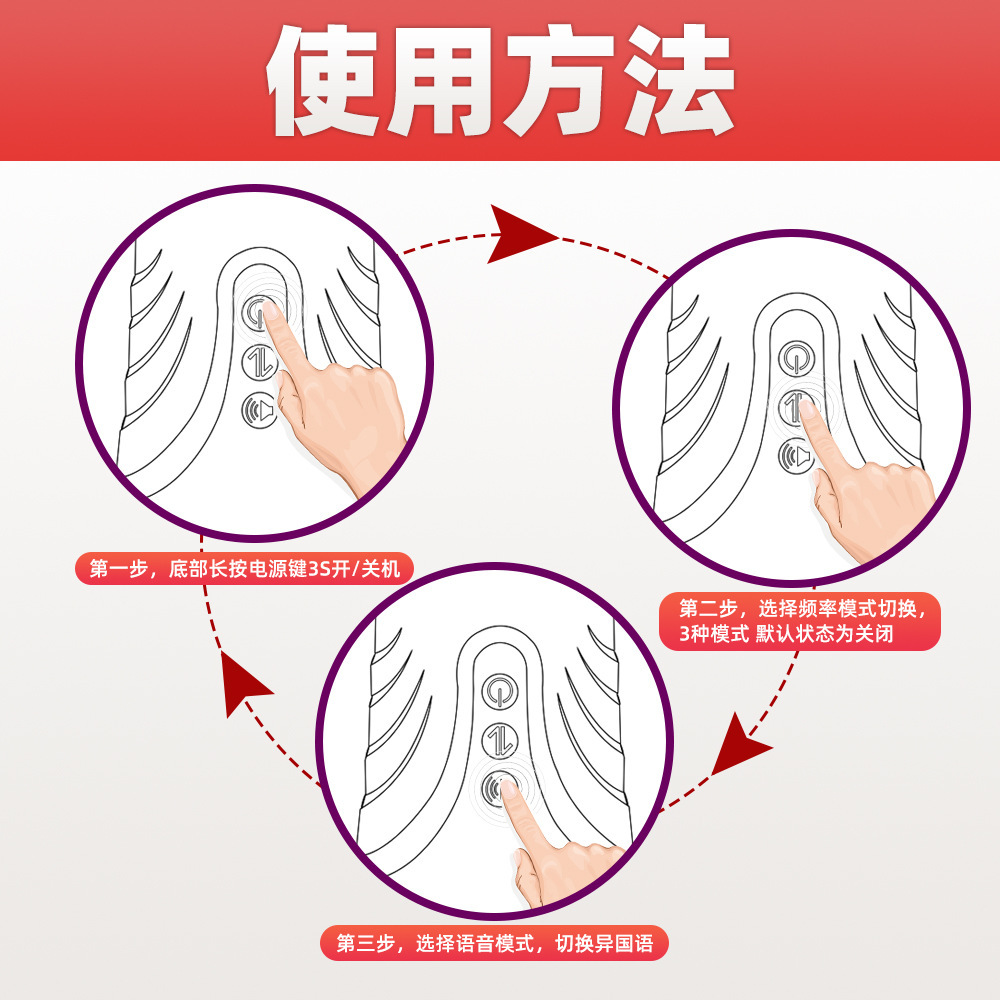 使用方法

第一步，底部长按电源键3S开/关机

第二步，选择频率模式切换，3种模式 默认状态为关闭

第三步，选择语音模式，切换异国语