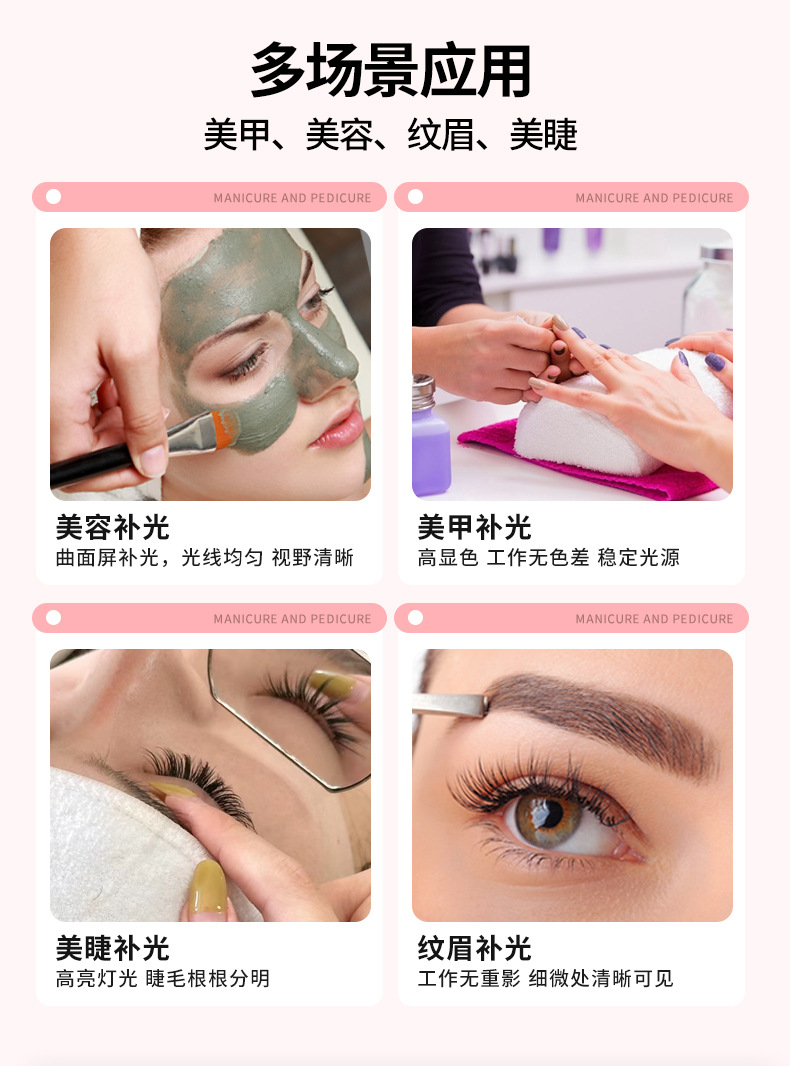 多场景应用

美甲、美容、纹眉、美睫

MANICURE AND PEDICURE

美容补光
曲面屏补光，光线均匀 视野清晰

MANICURE AND PEDICURE

美甲补光
高显色 工作无色差 稳定光源

MANICURE AND PEDICURE

美睫补光
高亮灯光 睫毛根根分明

MANICURE AND PEDICURE

纹眉补光
工作无重影 细微处清晰可见