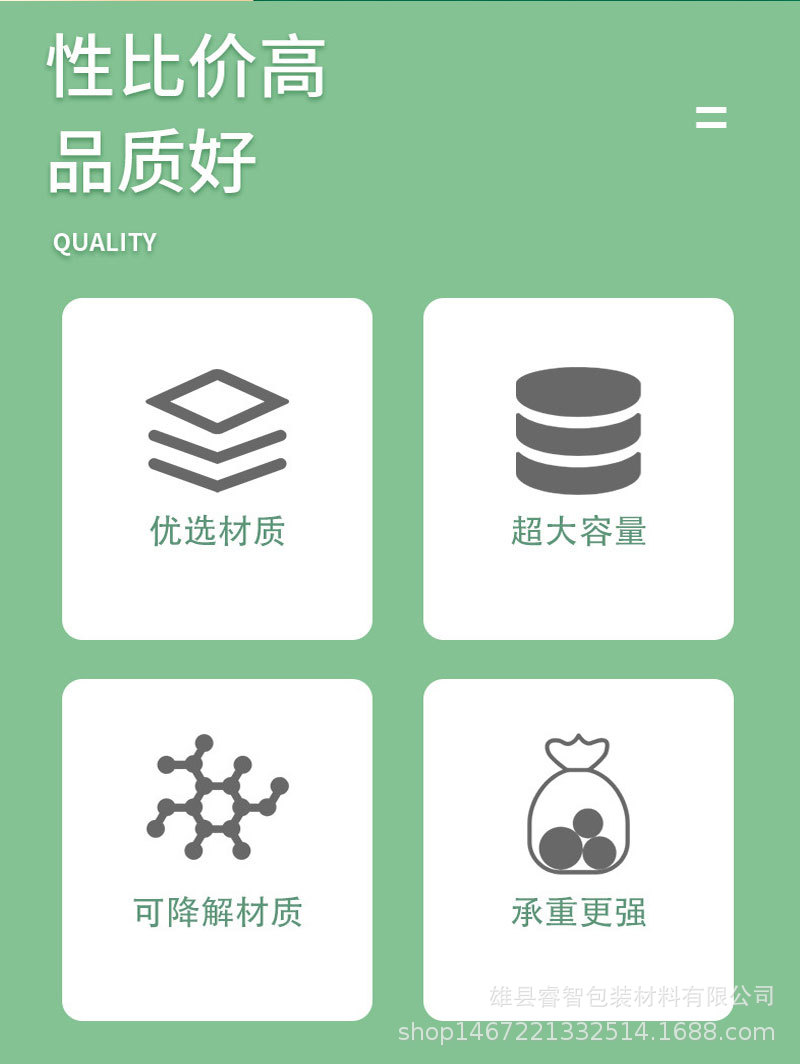 性比价高
品质好

QUALITY

优选材质

超大容量

可降解材质

承重更强

雄县睿智包装材料有限公司
shop1467221332514.1688.com