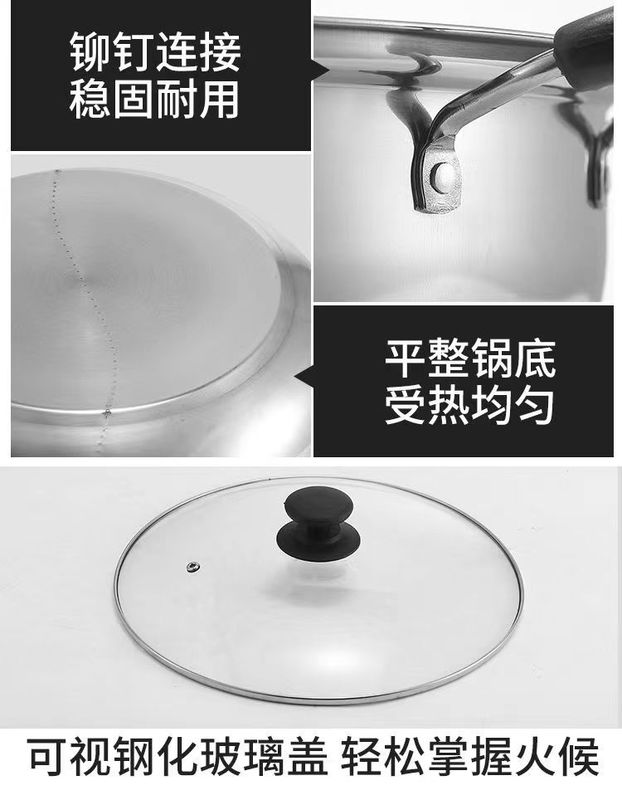 铆钉连接
稳固耐用

平整锅底
受热均匀

可视钢化玻璃盖 轻松掌握火候