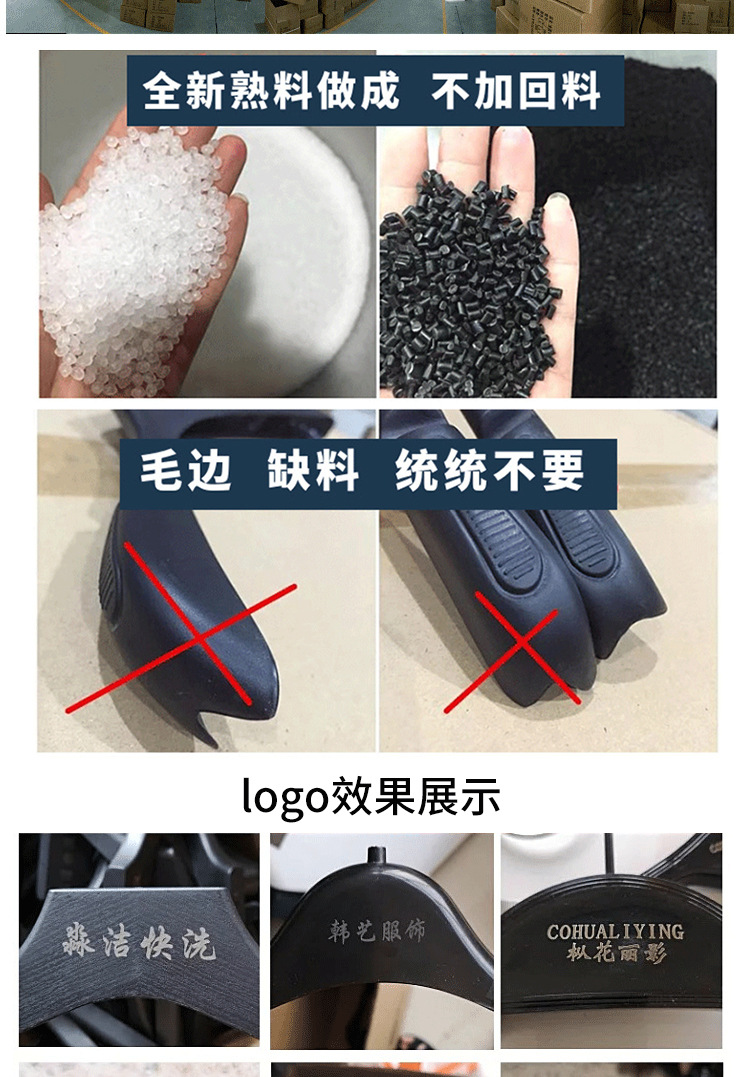 全新熟料做成 不加回料

毛边 缺料 统统不要

logo效果展示

淼洁快洗

韩艺服饰

COHUALIYING
枞花丽影