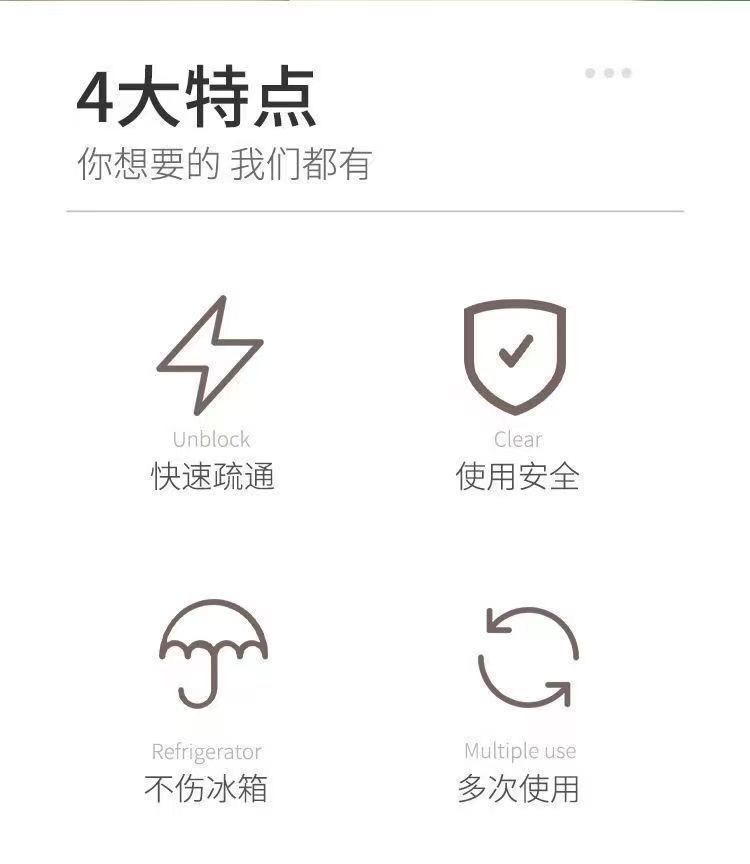 4大特点
你想要的 我们都有

Unblock
快速疏通

Clear
使用安全

Refrigerator
不伤冰箱

Multiple use
多次使用