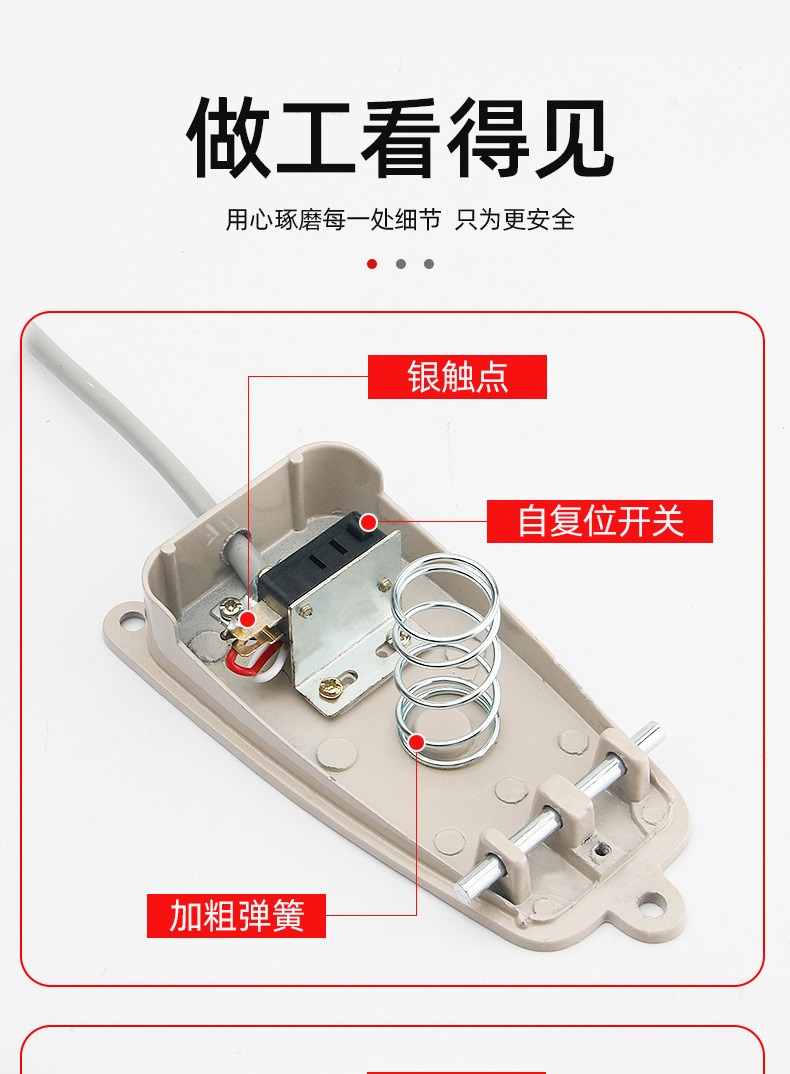 做工看得见

用心琢磨每一处细节 只为更安全

银触点

自复位开关

加粗弹簧