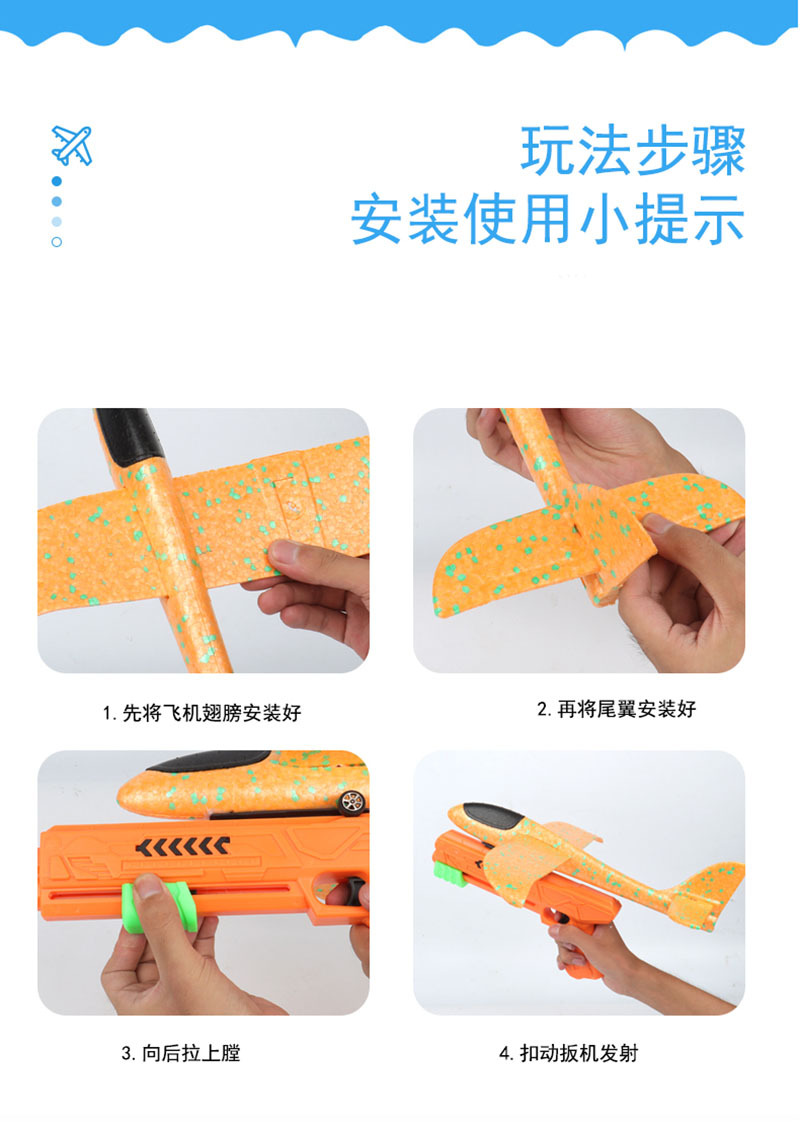 玩法步骤
安装使用小提示

1. 先将飞机翅膀安装好

2. 再将尾翼安装好

3. 向后拉上膛

4. 扣动扳机发射