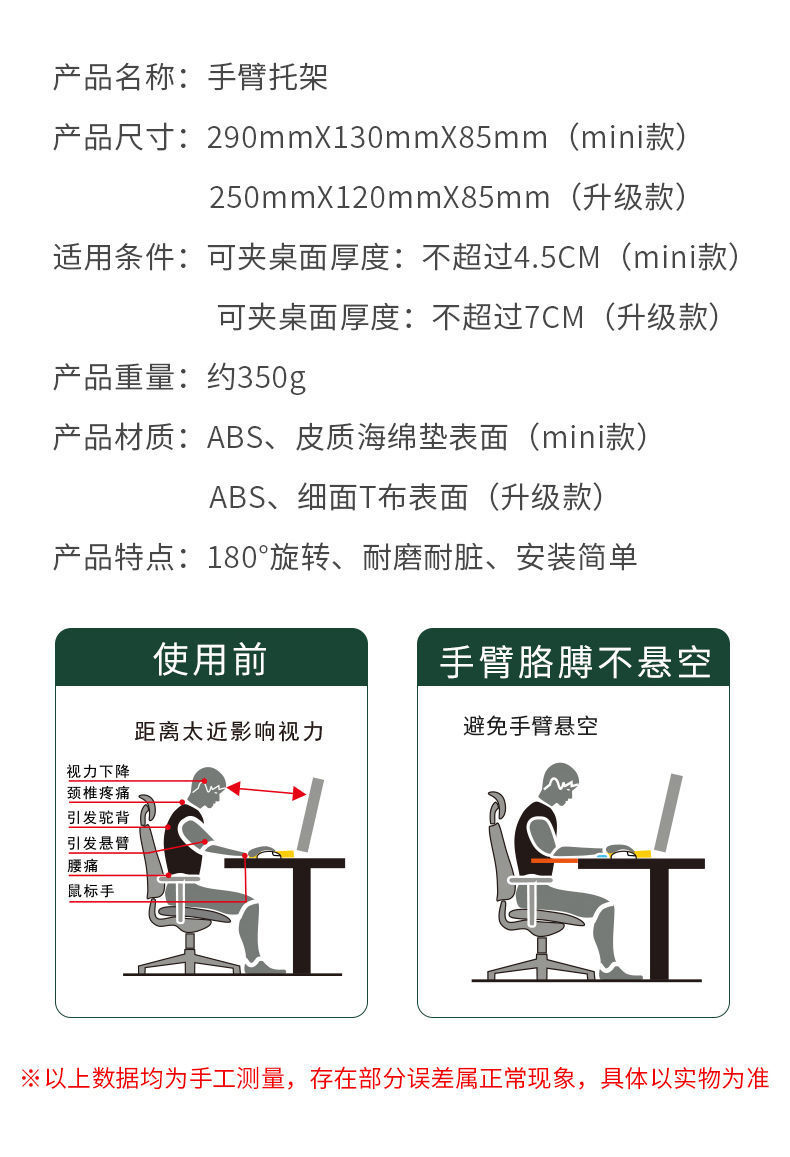 产品名称：手臂托架

产品尺寸：290mmX130mmX85mm（mini款）
250mmX120mmX85mm（升级款）

适用条件：可夹桌面厚度：不超过4.5CM（mini款）
可夹桌面厚度：不超过7CM（升级款）

产品重量：约350g

产品材质：ABS、皮质海绵垫表面（mini款）
ABS、细面T布表面（升级款）

产品特点：180°旋转、耐磨耐脏、安装简单

使用前

距离太近影响视力

视力下降
颈椎疼痛
引发驼背
引发悬臂
腰痛
鼠标手

手臂胳膊不悬空

避免手臂悬空

※以上数据均为手工测量，存在部分误差属正常现象，具体以实物为准