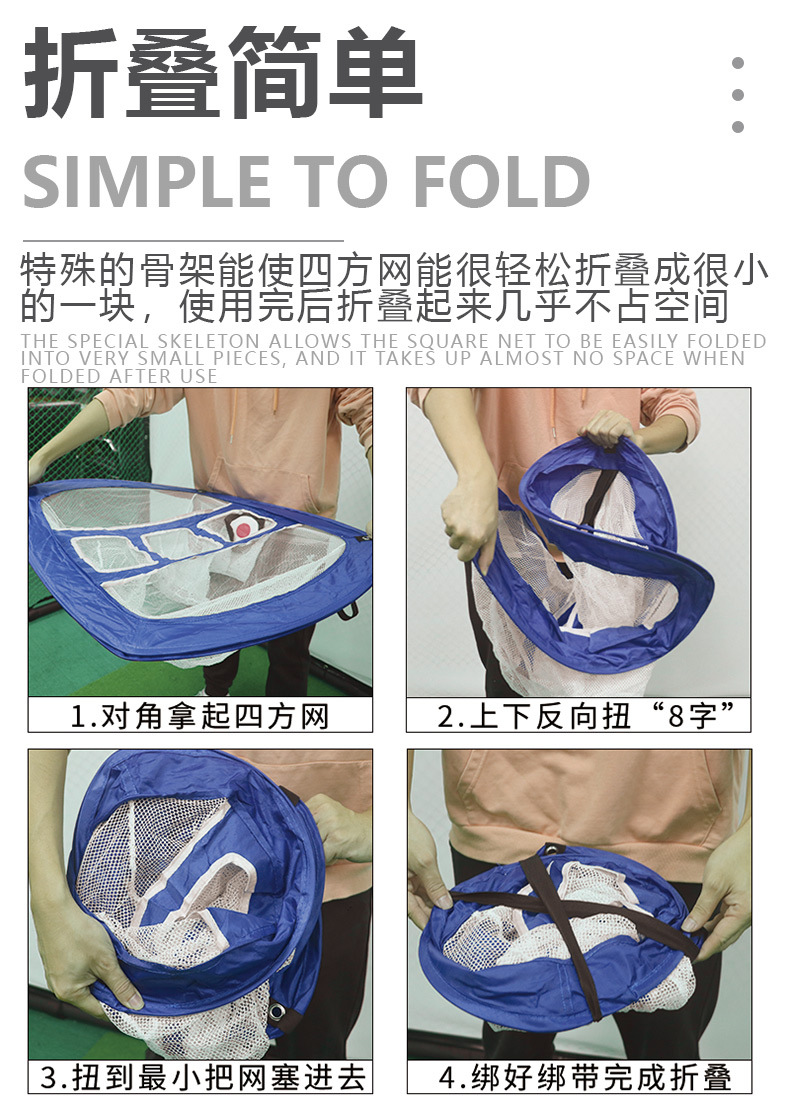 折叠简单

SIMPLE TO FOLD

特殊的骨架能使四方网能很轻松折叠成很小的一块，使用完后折叠起来几乎不占空间

THE SPECIAL SKELETON ALLOWS THE SQUARE NET TO BE EASILY FOLDED INTO VERY SMALL PIECES, AND IT TAKES UP ALMOST NO SPACE WHEN FOLDED AFTER USE

1.对角拿起四方网

2.上下反向扭“8字”

3.扭到最小把网塞进去

4.绑好绑带完成折叠