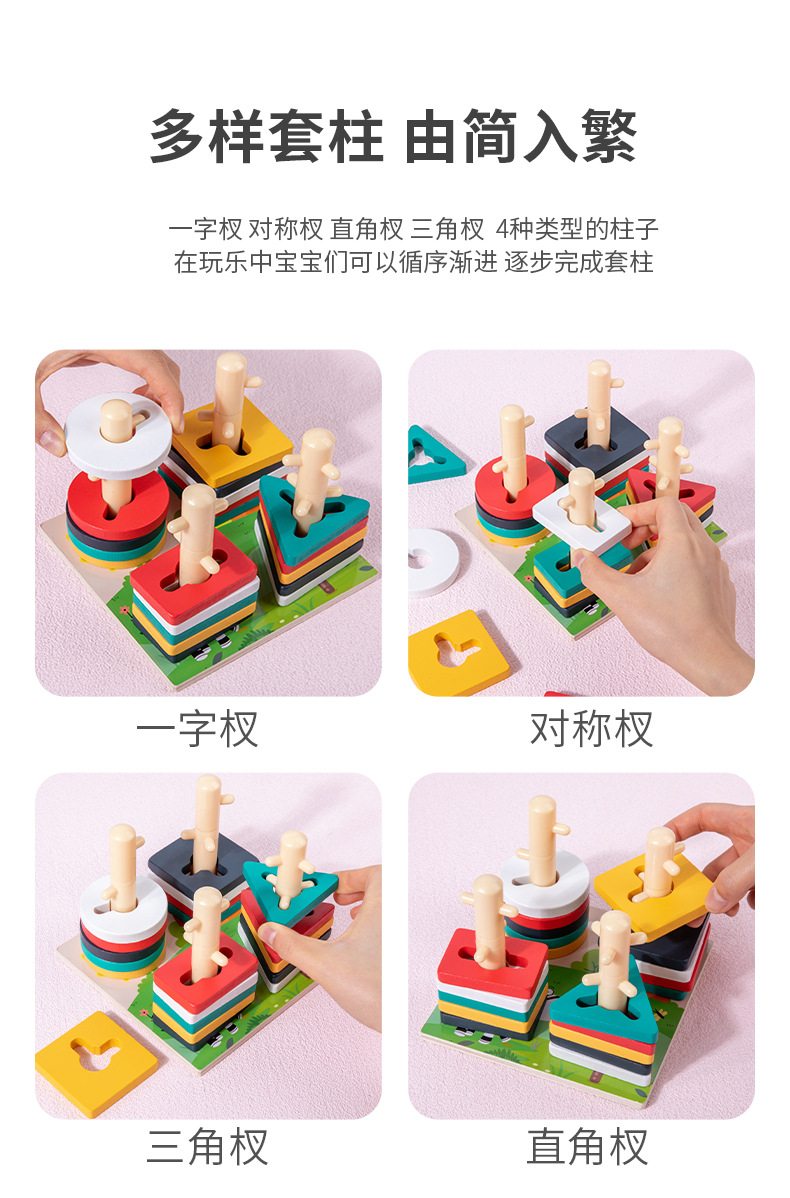 多样套柱 由简入繁

一字杈 对称杈 直角杈 三角杈 4种类型的柱子
在玩乐中宝宝们可以循序渐进 逐步完成套柱

一字杈

对称杈

三角杈

直角杈