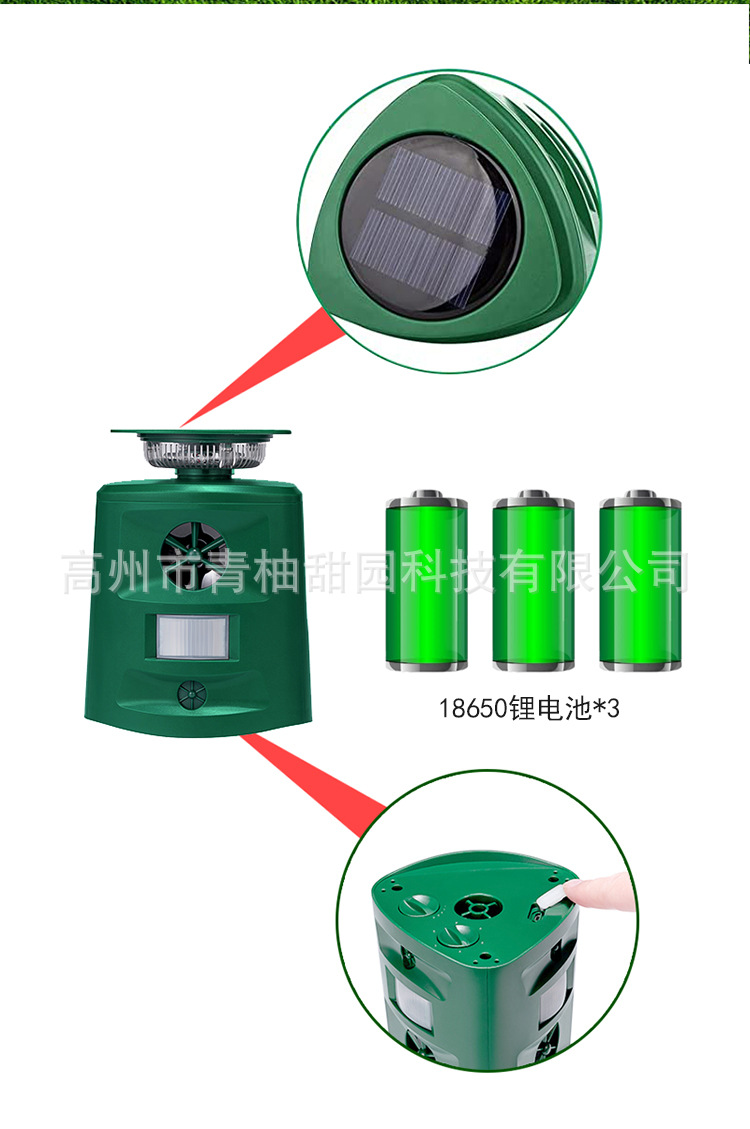 高州市青柚甜园科技有限公司

18650锂电池*3