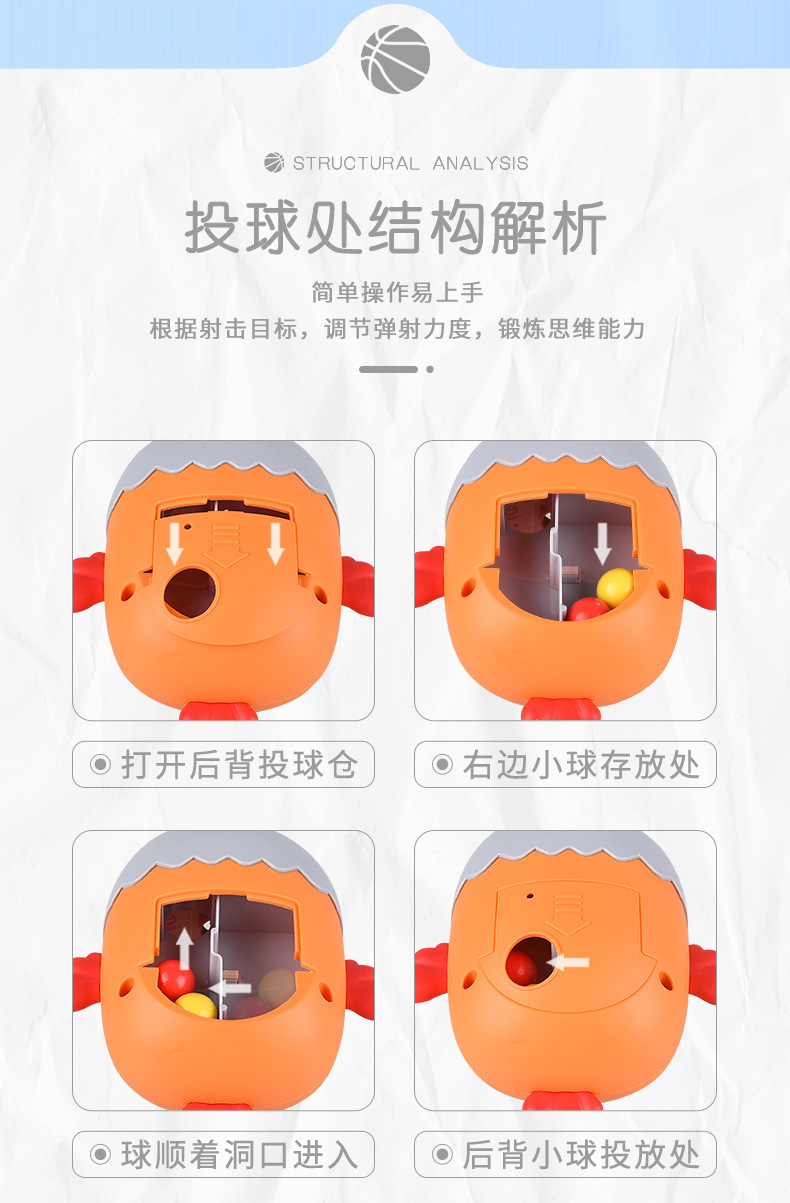 STRUCTURAL ANALYSIS

投球处结构解析

简单操作易上手
根据射击目标，调节弹射力度，锻炼思维能力

打开后背投球仓

右边小球存放处

球顺着洞口进入

后背小球投放处