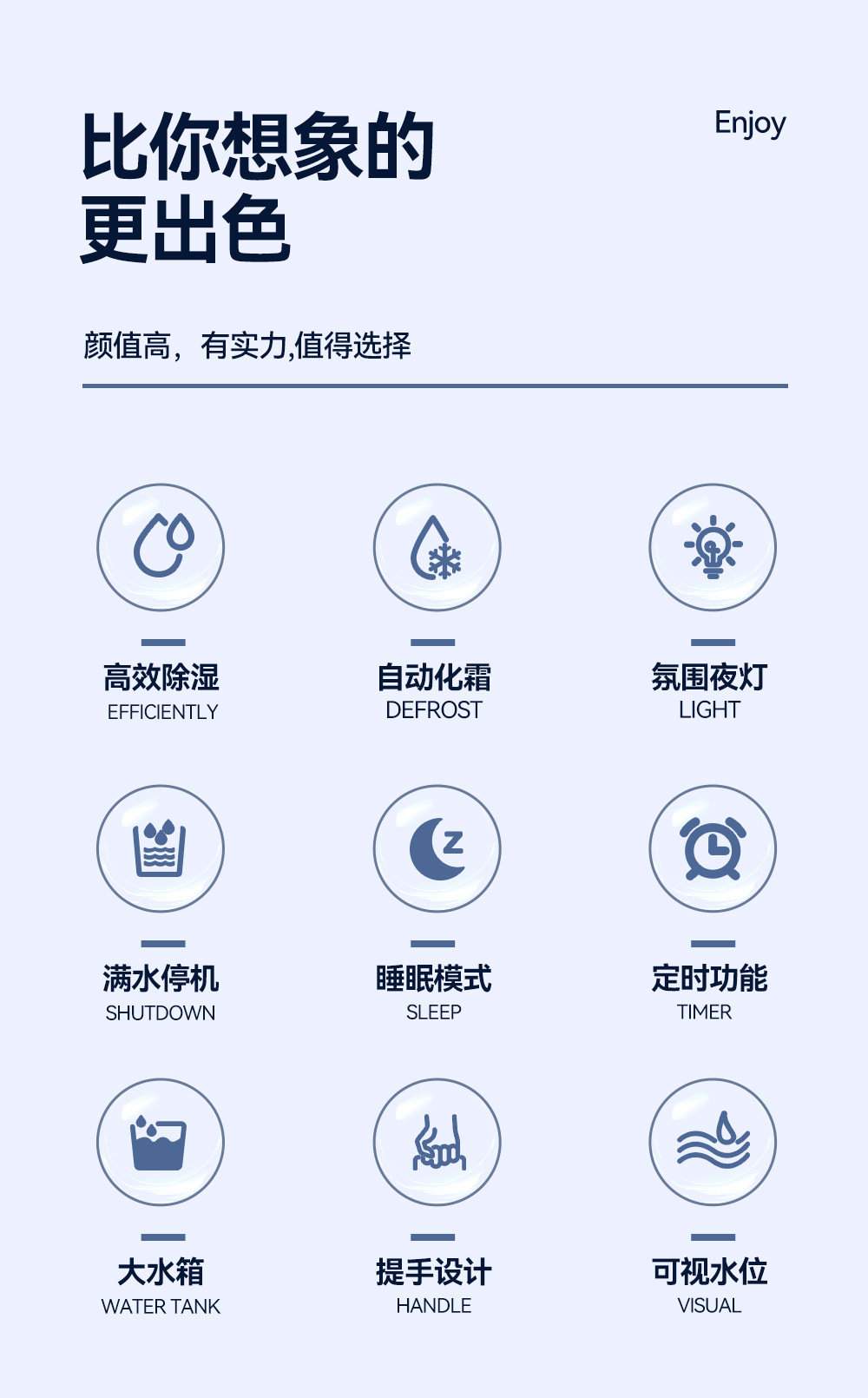 比你想象的
更出色

Enjoy

颜值高，有实力,值得选择

高效除湿
EFFICIENTLY

自动化霜
DEFROST

氛围夜灯
LIGHT

满水停机
SHUTDOWN

睡眠模式
SLEEP

定时功能
TIMER

大水箱
WATER TANK

提手设计
HANDLE

可视水位
VISUAL