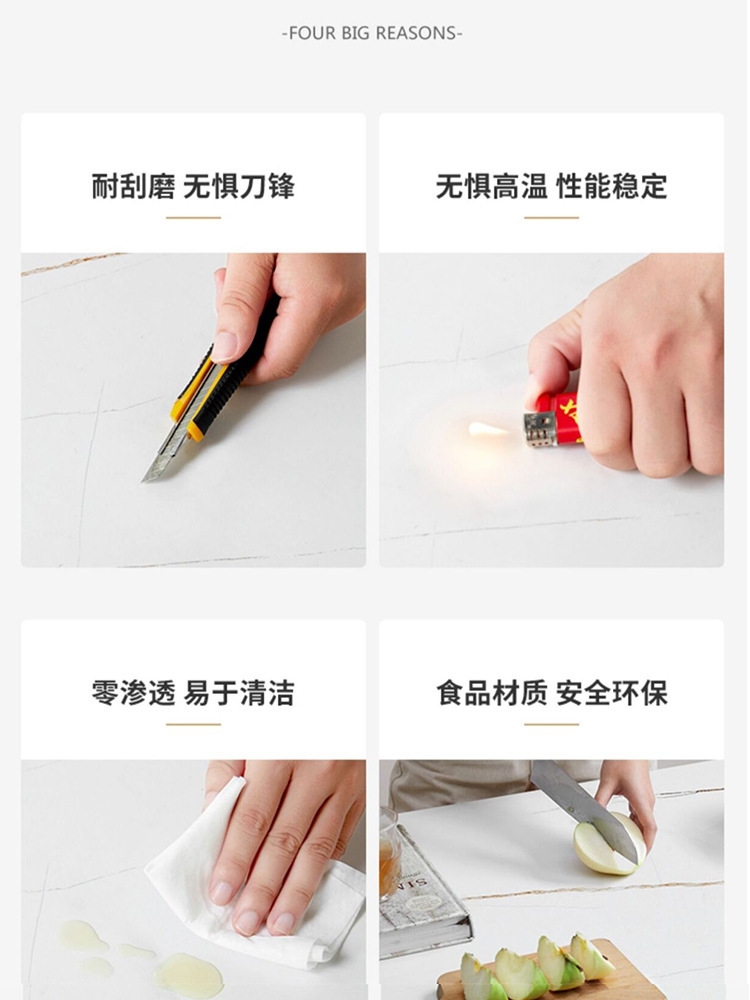 -FOUR BIG REASONS-

耐刮磨 无惧刀锋

无惧高温 性能稳定

零渗透 易于清洁

食品材质 安全环保