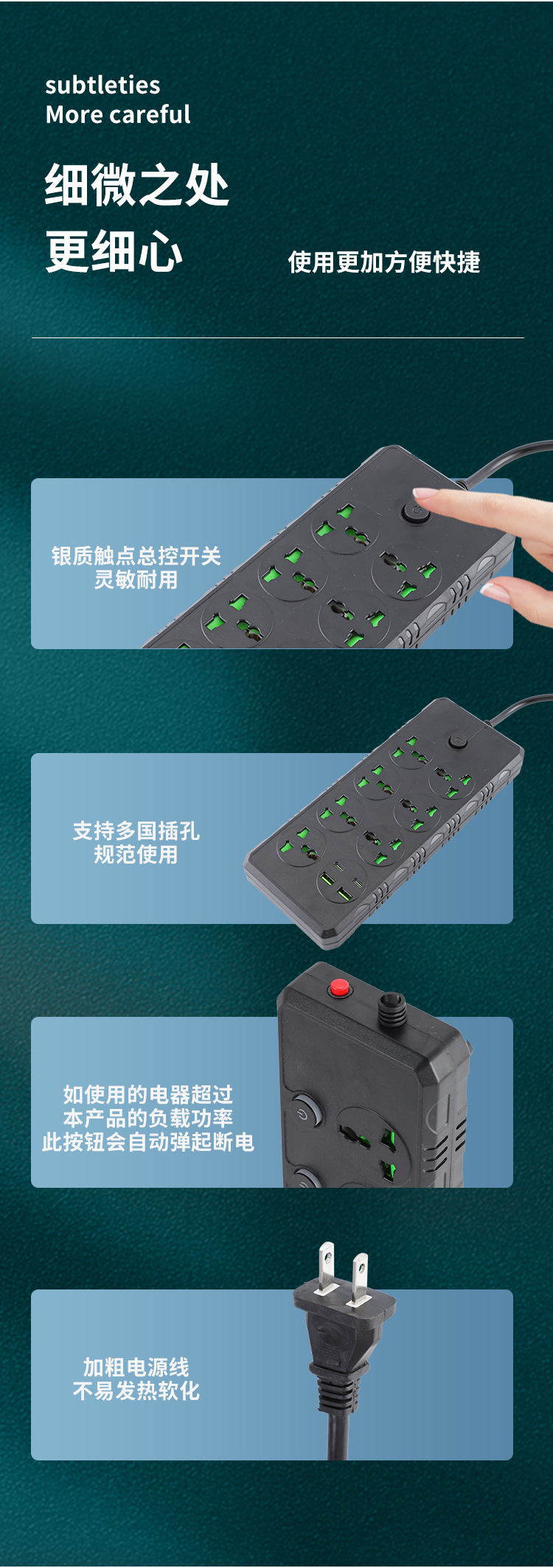 subtleties
More careful

细微之处
更细心

使用更加方便快捷

银质触点总控开关
灵敏耐用

支持多国插孔
规范使用

如使用的电器超过
本产品的负载功率
此按钮会自动弹起断电

加粗电源线
不易发热软化