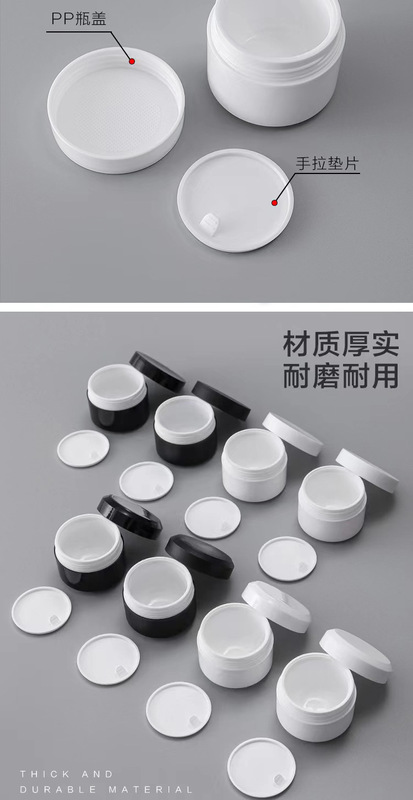 PP瓶盖

手拉垫片

材质厚实
耐磨耐用

THICK AND
DURABLE MATERIAL