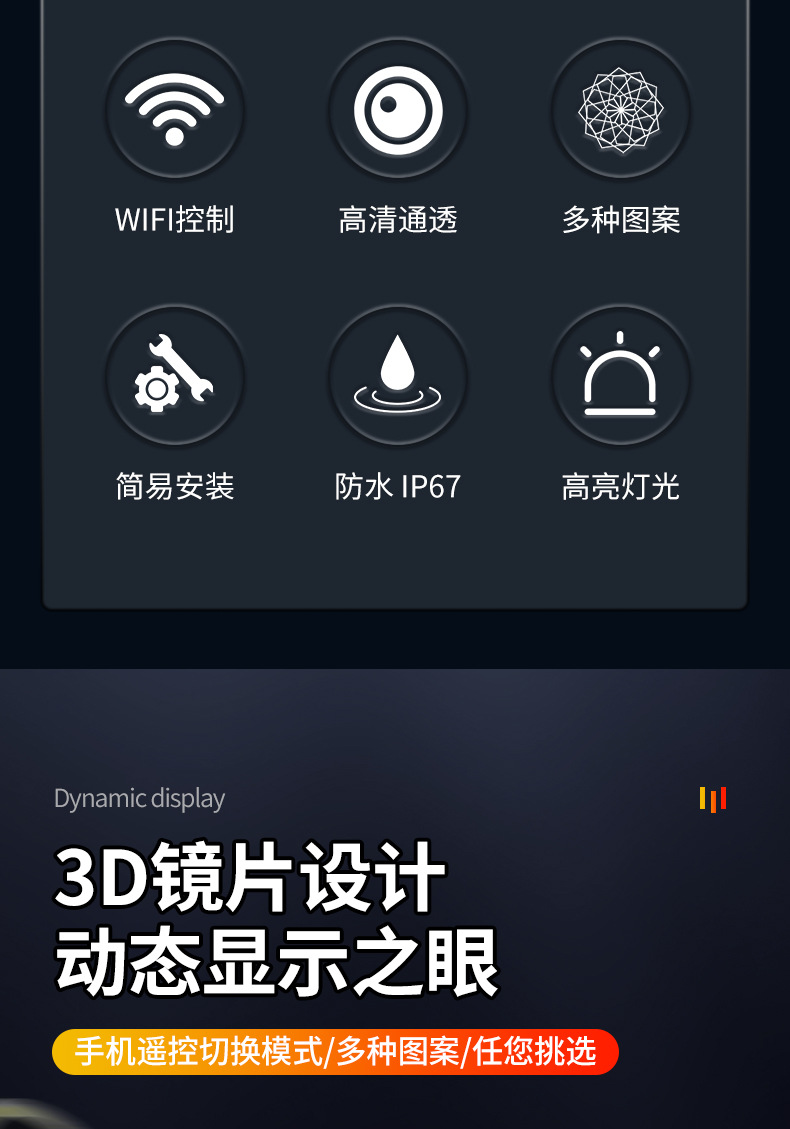 WIFI控制

高清通透

多种图案

简易安装

防水 IP67

高亮灯光

Dynamic display

3D镜片设计
动态显示之眼

手机遥控切换模式/多种图案/任您挑选