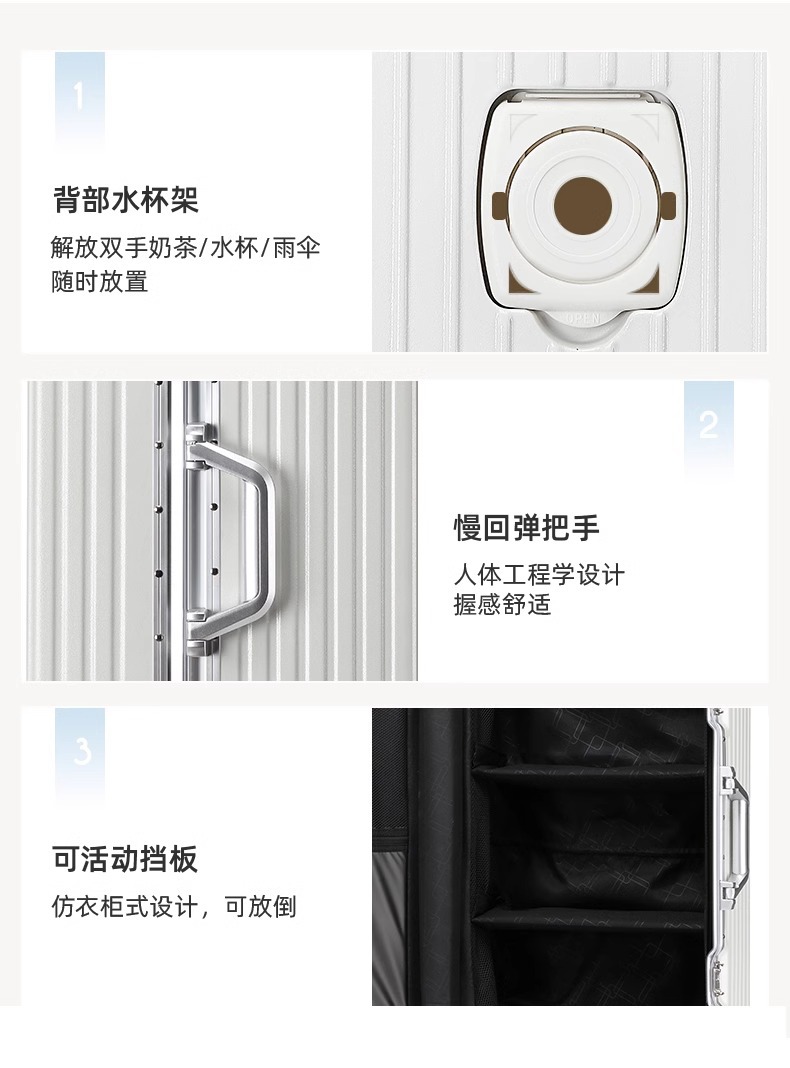 1

背部水杯架

解放双手奶茶/水杯/雨伞
随时放置

OPEN

2

慢回弹把手

人体工程学设计
握感舒适

3

可活动挡板

仿衣柜式设计，可放倒