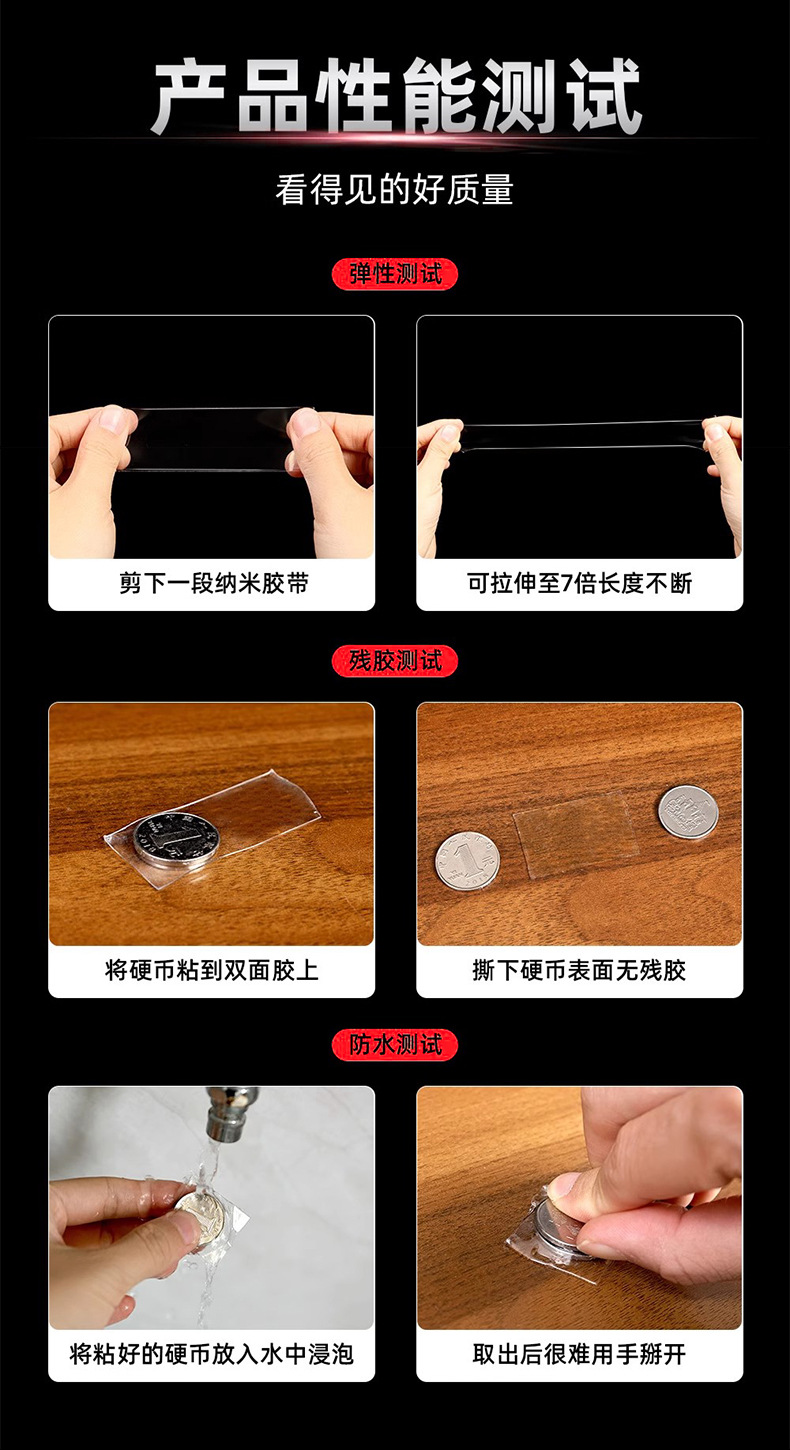 产品性能测试

看得见的好质量

弹性测试

剪下一段纳米胶带

可拉伸至7倍长度不断

残胶测试

将硬币粘到双面胶上

撕下硬币表面无残胶

防水测试

将粘好的硬币放入水中浸泡

取出后很难用手掰开