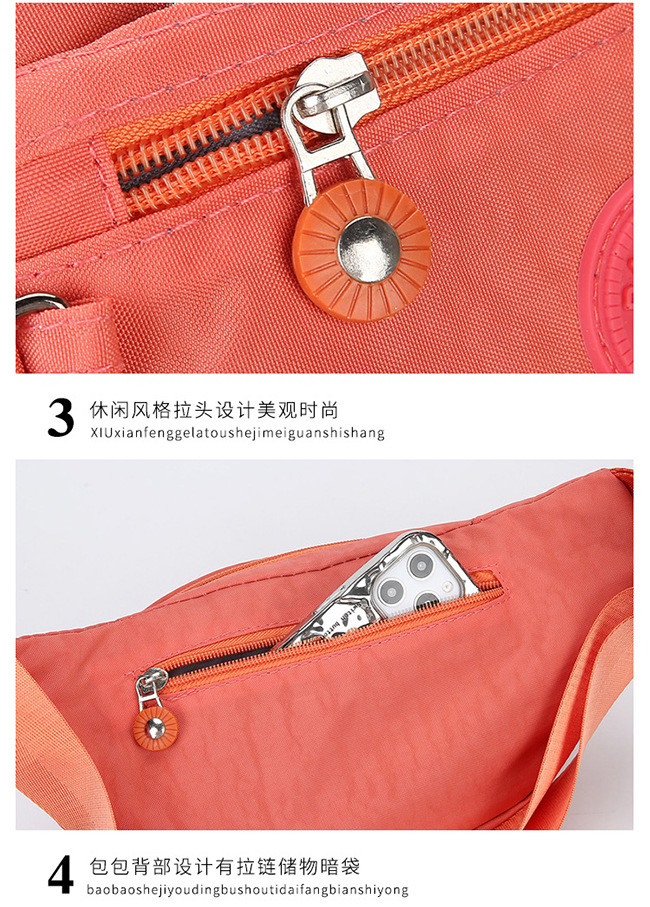 3 休闲风格拉头设计美观时尚
XIUxianfenggelatoushejimeiguanshishang

4 包包背部设计有拉链储物暗袋
baobaoshejiyoudingbushoutidaifangbianshiyong