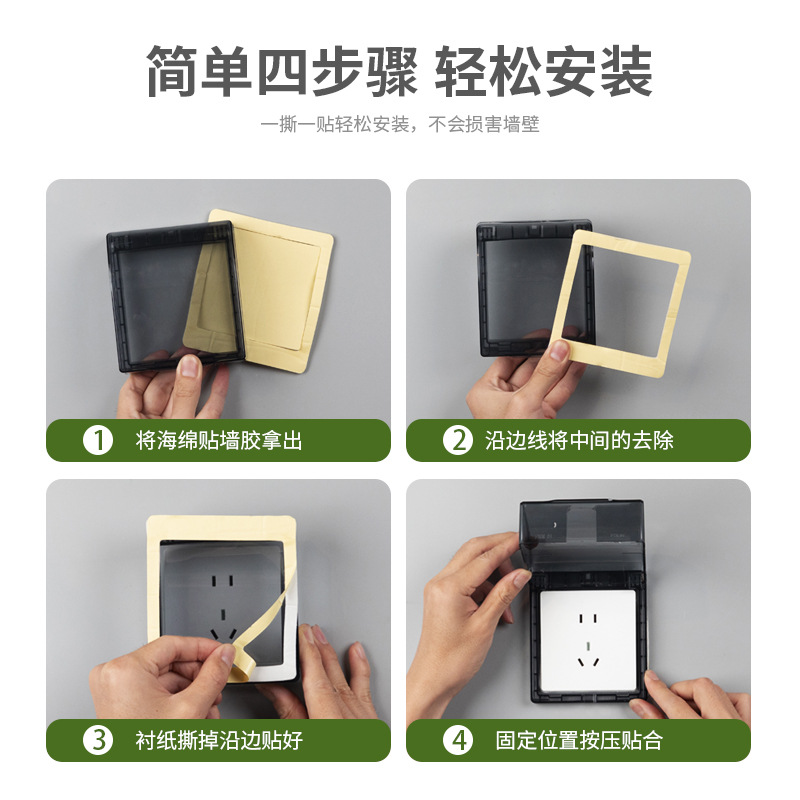 简单四步骤 轻松安装

一撕一贴轻松安装，不会损害墙壁

1 将海绵贴墙胶拿出

2 沿边线将中间的去除

3 衬纸撕掉沿边贴好

4 固定位置按压贴合