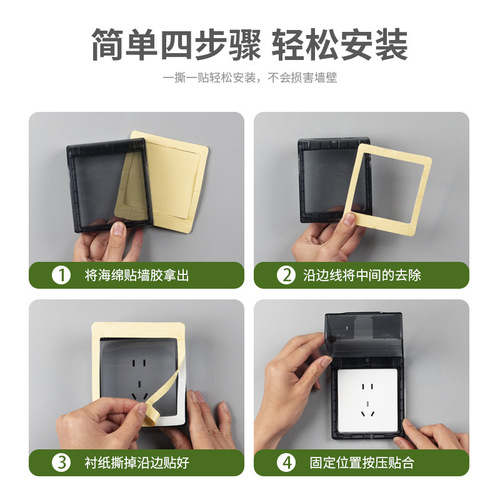 简单四步骤 轻松安装

一撕一贴轻松安装，不会损害墙壁

1 将海绵贴墙胶拿出

2 沿边线将中间的去除

3 衬纸撕掉沿边贴好

4 固定位置按压贴合