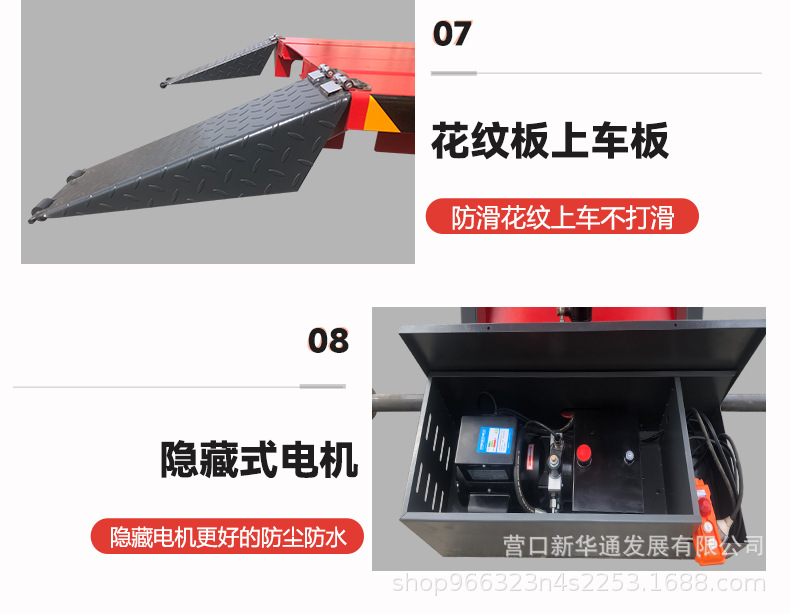 07

花纹板上车板

防滑花纹上车不打滑

08

隐藏式电机

隐藏电机更好的防尘防水

营口新华通发展有限公司

shop966323n4s2253.1688.com