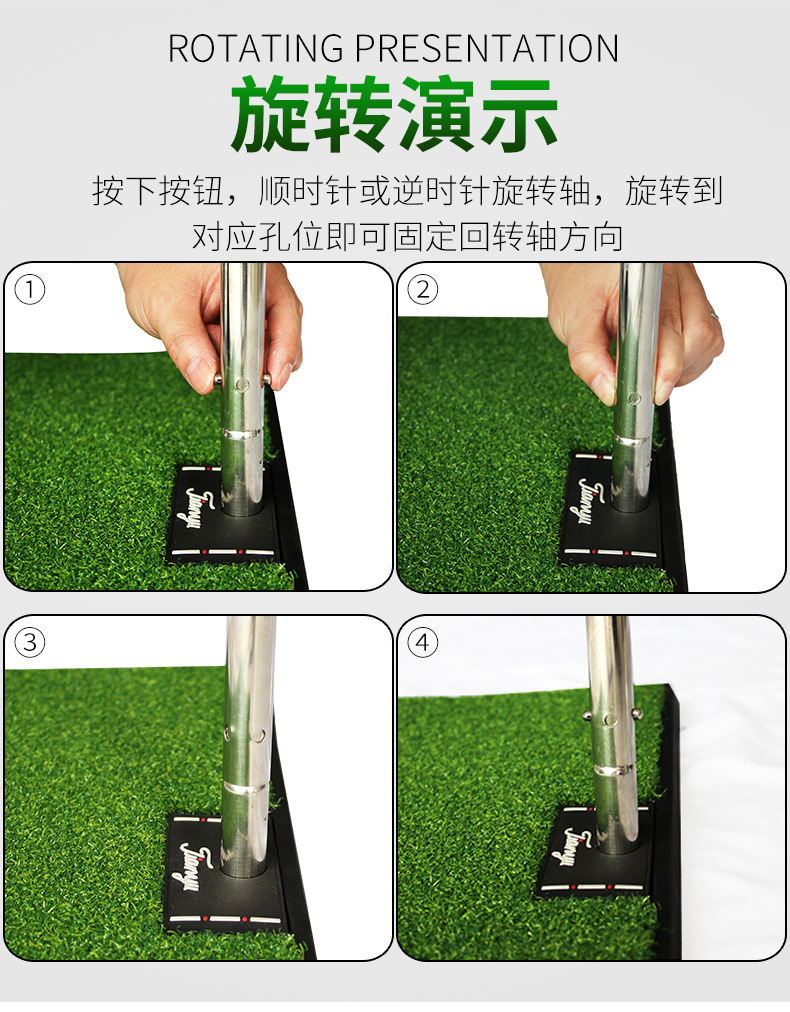 ROTATING PRESENTATION
旋转演示
按下按钮，顺时针或逆时针旋转轴，旋转到对应孔位即可固定回转轴方向

①
Tianyu

②
Tianyu

③
Tianyu

④
Tianyu