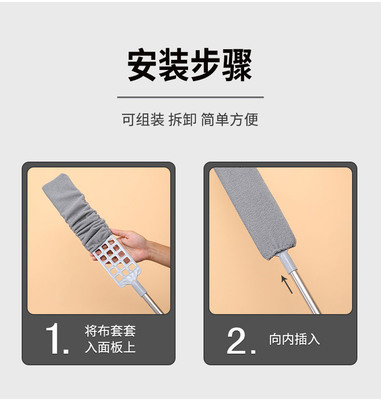 安装步骤

可组装 拆卸 简单方便

1. 将布套套入面板上

2. 向内插入