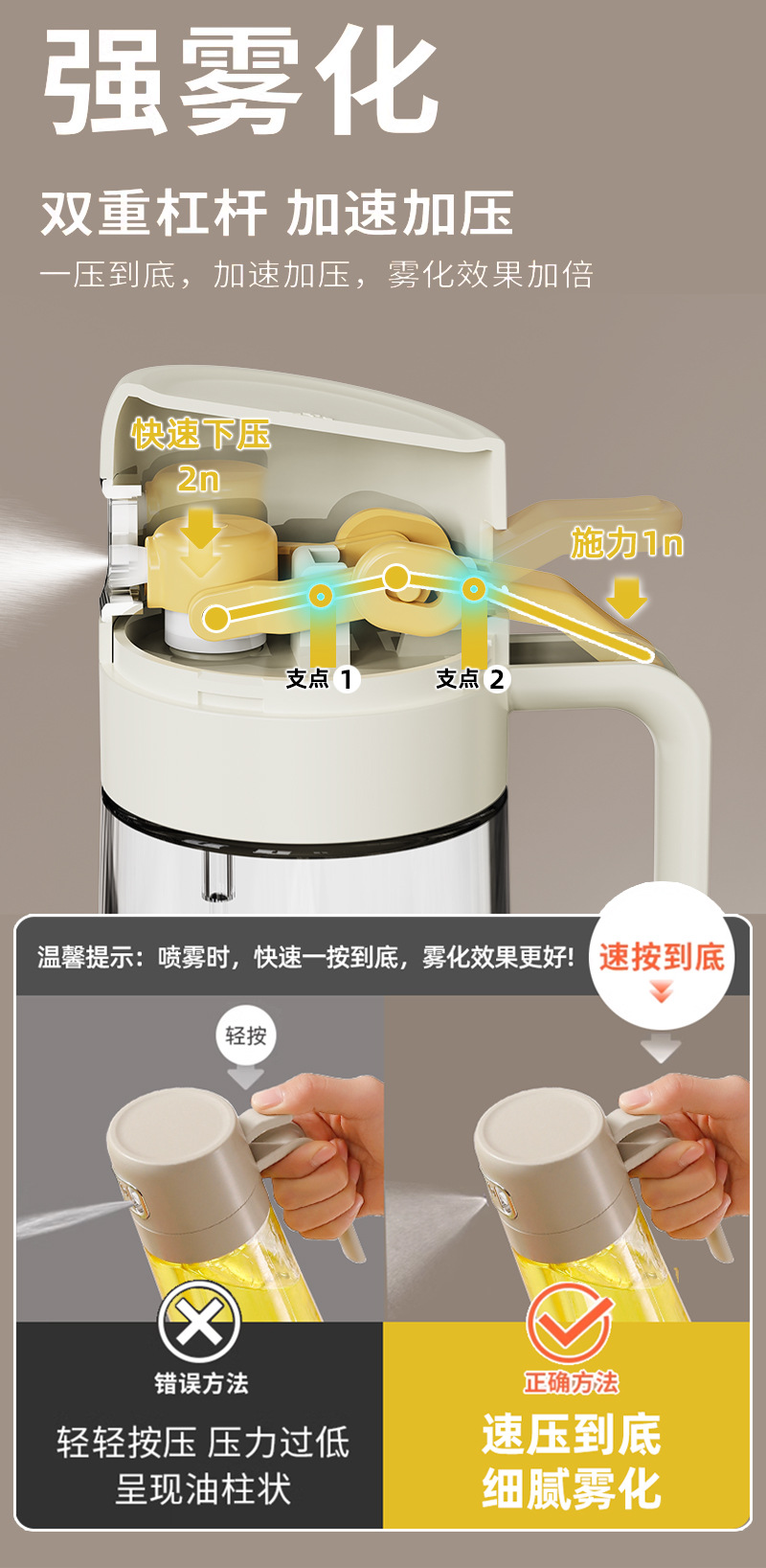 强雾化

双重杠杆 加速加压

一压到底，加速加压，雾化效果加倍

快速下压
2n

施力1n

支点 1

支点 2

温馨提示：喷雾时，快速一按到底，雾化效果更好!

速按到底

轻按

错误方法

轻轻按压 压力过低
呈现油柱状

正确方法

速压到底
细腻雾化