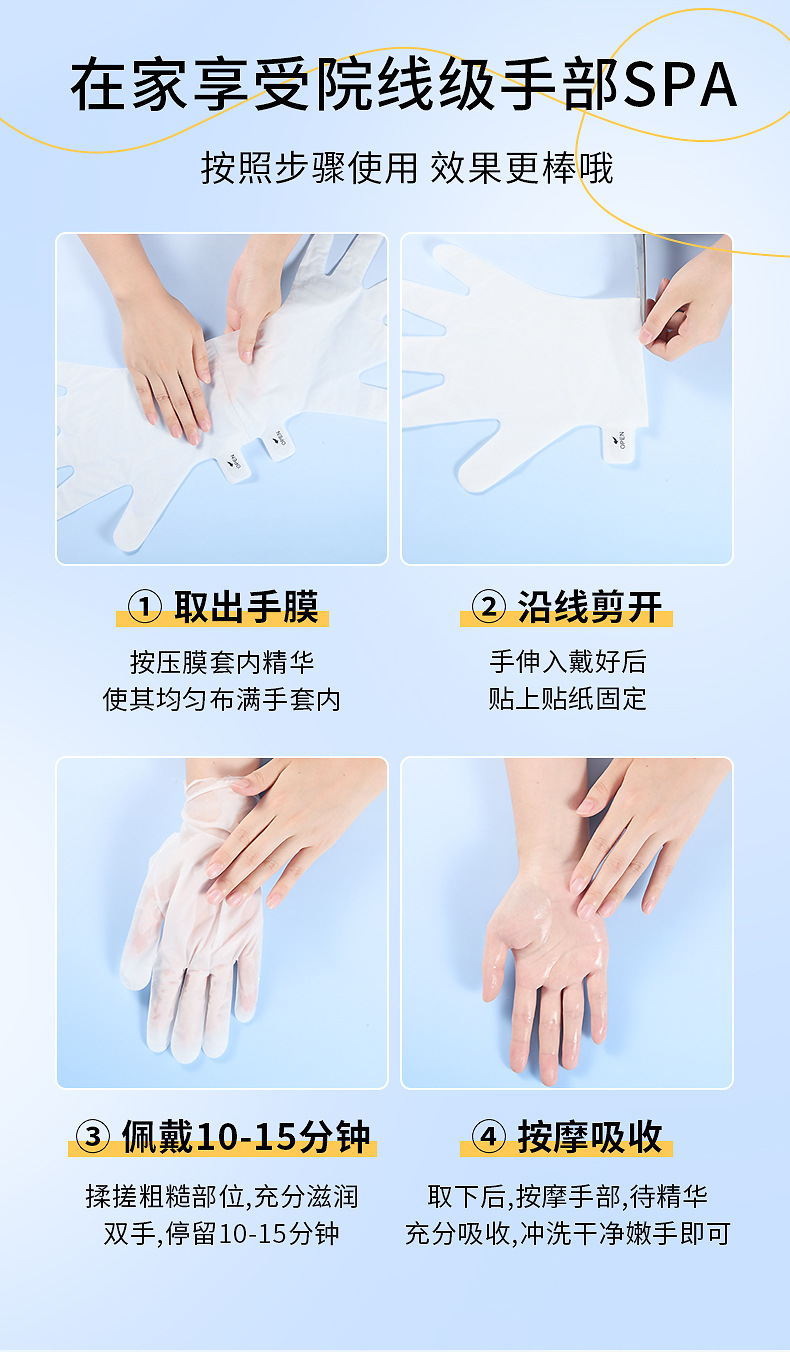 在家享受院线级手部SPA

按照步骤使用 效果更棒哦

OPEN

OPEN

OPEN

① 取出手膜

按压膜套内精华
使其均匀布满手套内

② 沿线剪开

手伸入戴好后
贴上贴纸固定

③ 佩戴10-15分钟

揉搓粗糙部位,充分滋润
双手,停留10-15分钟

④ 按摩吸收

取下后,按摩手部,待精华
充分吸收,冲洗干净嫩手即可