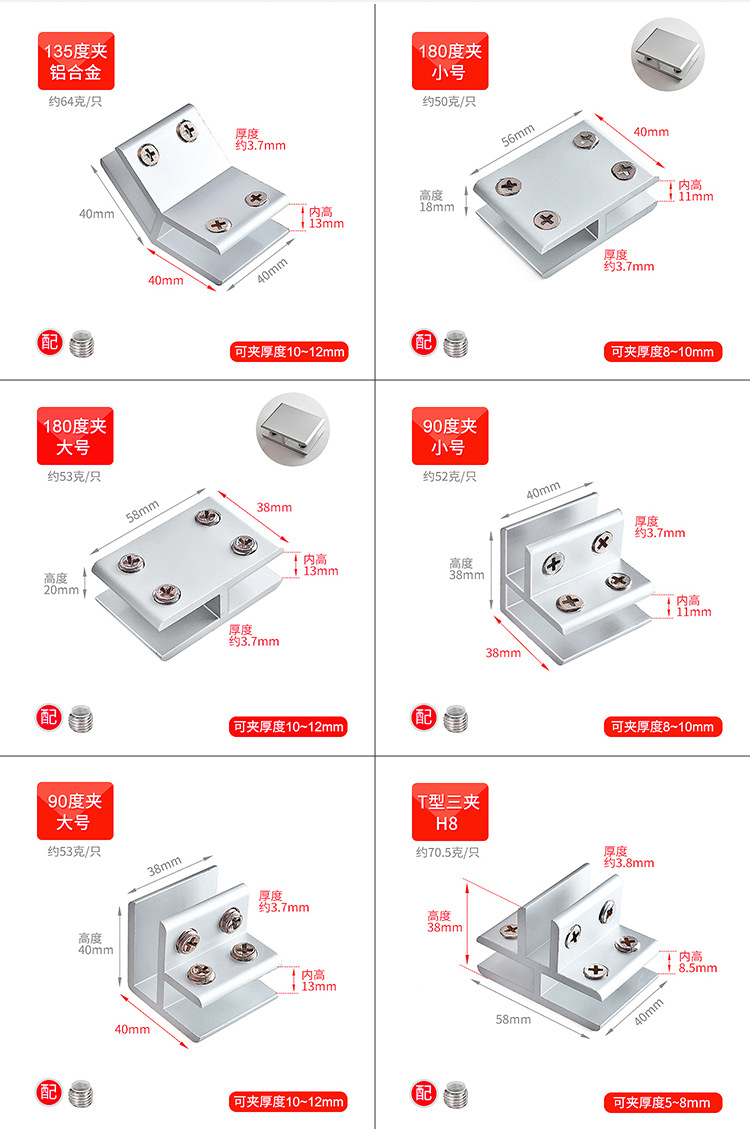 135度夹
铝合金
约64克/只

厚度
约3.7mm
40mm
内高
13mm
40mm
40mm

配
可夹厚度10~12mm

180度夹
小号
约50克/只

56mm
40mm
高度
18mm
内高
11mm
厚度
约3.7mm

配
可夹厚度8~10mm

180度夹
大号
约53克/只

58mm
38mm
高度
20mm
内高
13mm
厚度
约3.7mm

配
可夹厚度10~12mm

90度夹
小号
约52克/只

40mm
厚度
约3.7mm
高度
38mm
内高
11mm
38mm

配
可夹厚度8~10mm

90度夹
大号
约53克/只

38mm
厚度
约3.7mm
高度
40mm
内高
13mm
40mm

配
可夹厚度10~12mm

T型三夹
H8
约70.5克/只

厚度
约3.8mm
高度
38mm
内高
8.5mm
58mm
40mm

配
可夹厚度5~8mm