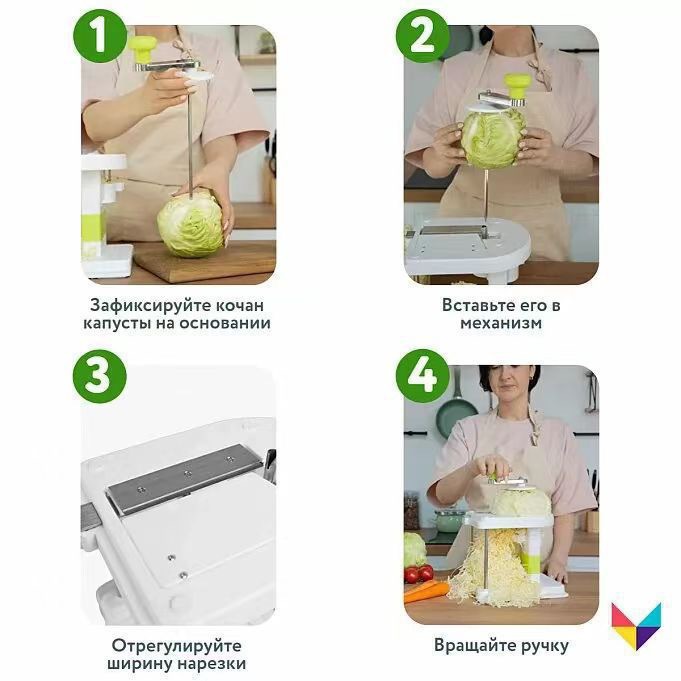 1

Зафиксируйте кочан капусты на основании

2

Вставьте его в механизм

3

Отрегулируйте ширину нарезки

4

Вращайте ручку