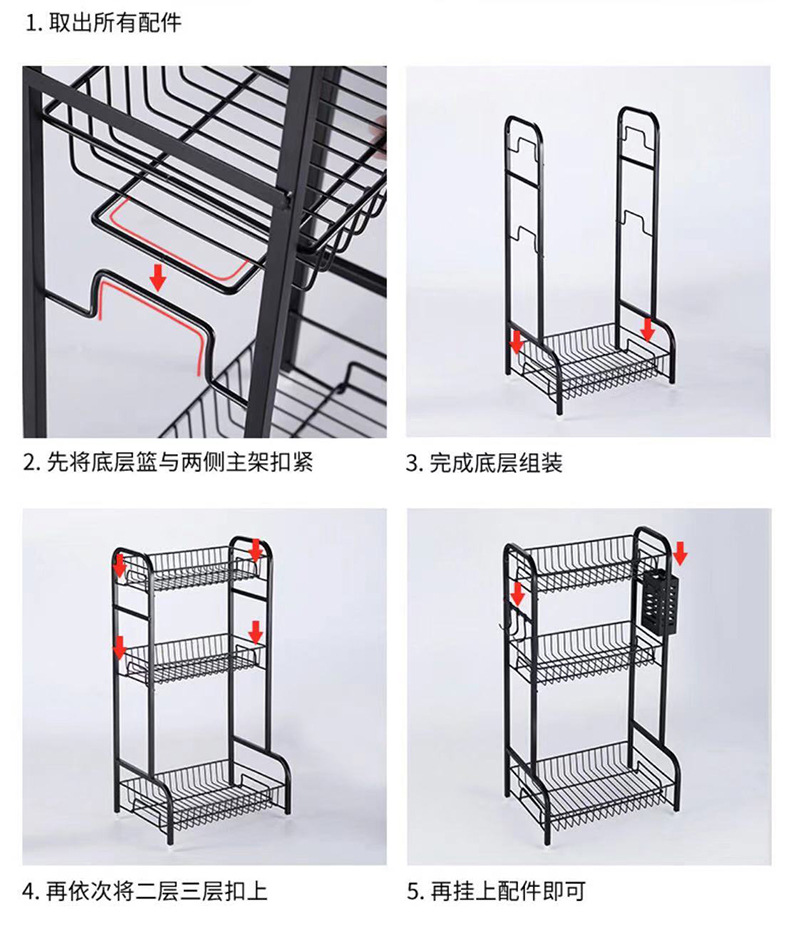 1. 取出所有配件

2. 先将底层篮与两侧主架扣紧

3. 完成底层组装

4. 再依次将二层三层扣上

5. 再挂上配件即可