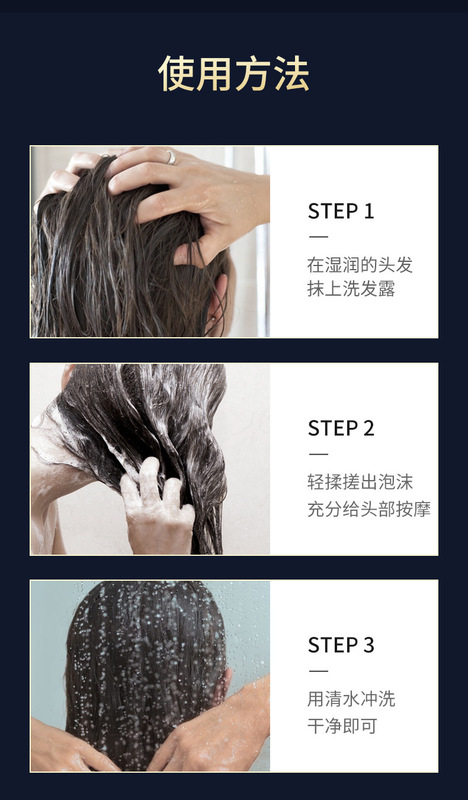 使用方法

STEP 1
—
在湿润的头发
抹上洗发露

STEP 2
—
轻揉搓出泡沫
充分给头部按摩

STEP 3
—
用清水冲洗
干净即可