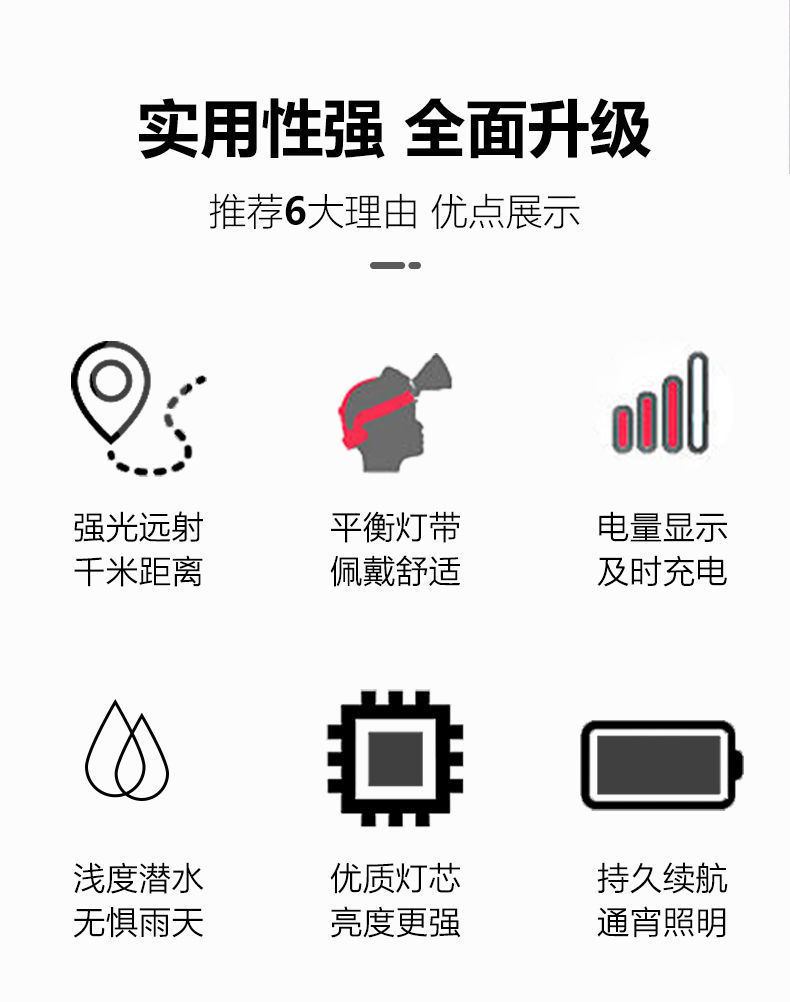 实用性强 全面升级

推荐6大理由 优点展示

强光远射
千米距离

平衡灯带
佩戴舒适

电量显示
及时充电

浅度潜水
无惧雨天

优质灯芯
亮度更强

持久续航
通宵照明