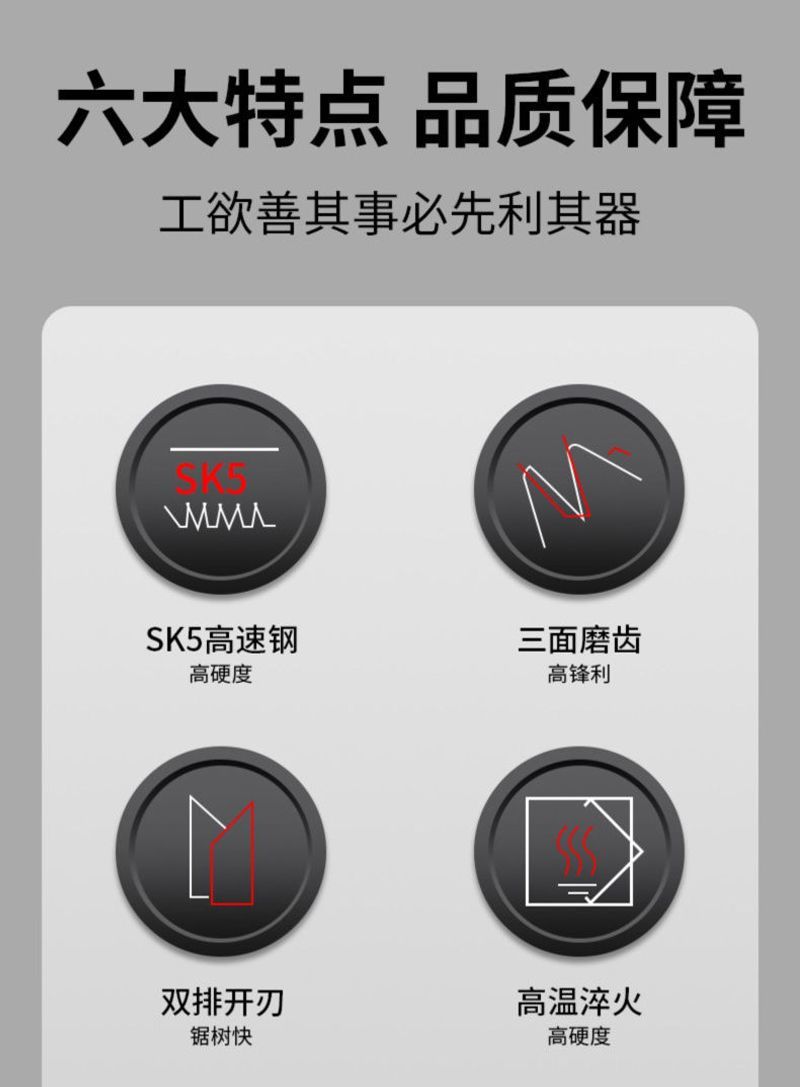 六大特点 品质保障

工欲善其事必先利其器

SK5

SK5高速钢
高硬度

三面磨齿
高锋利

双排开刃
锯树快

高温淬火
高硬度