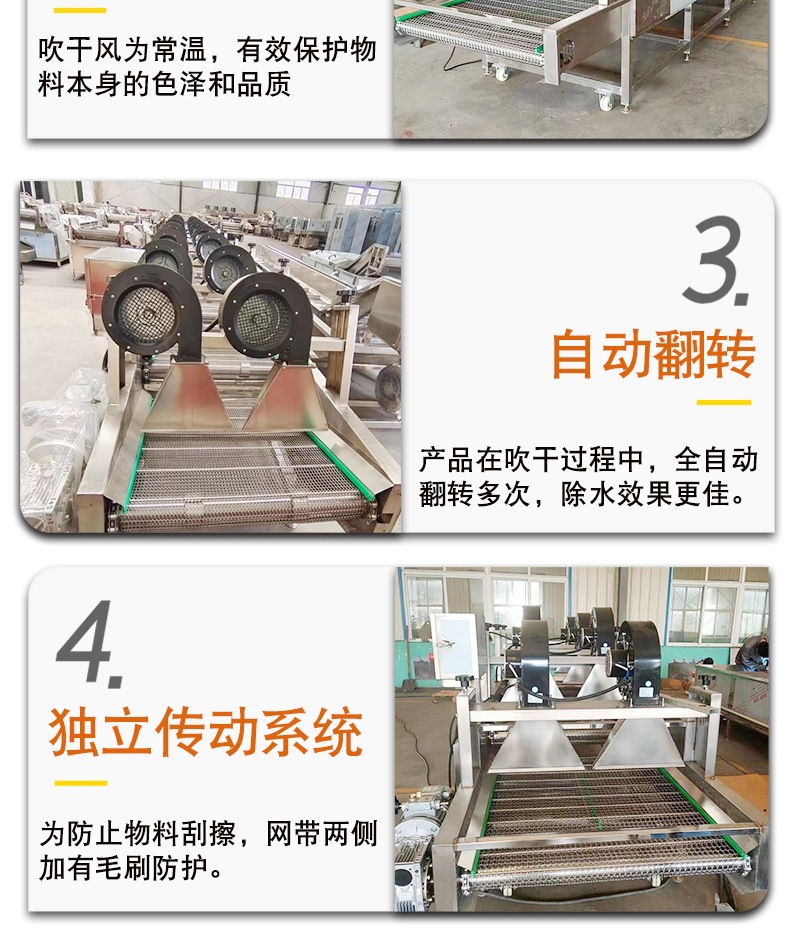 吹干风为常温，有效保护物料本身的色泽和品质

3.

自动翻转

产品在吹干过程中，全自动翻转多次，除水效果更佳。

4.

独立传动系统

为防止物料刮擦，网带两侧加有毛刷防护。