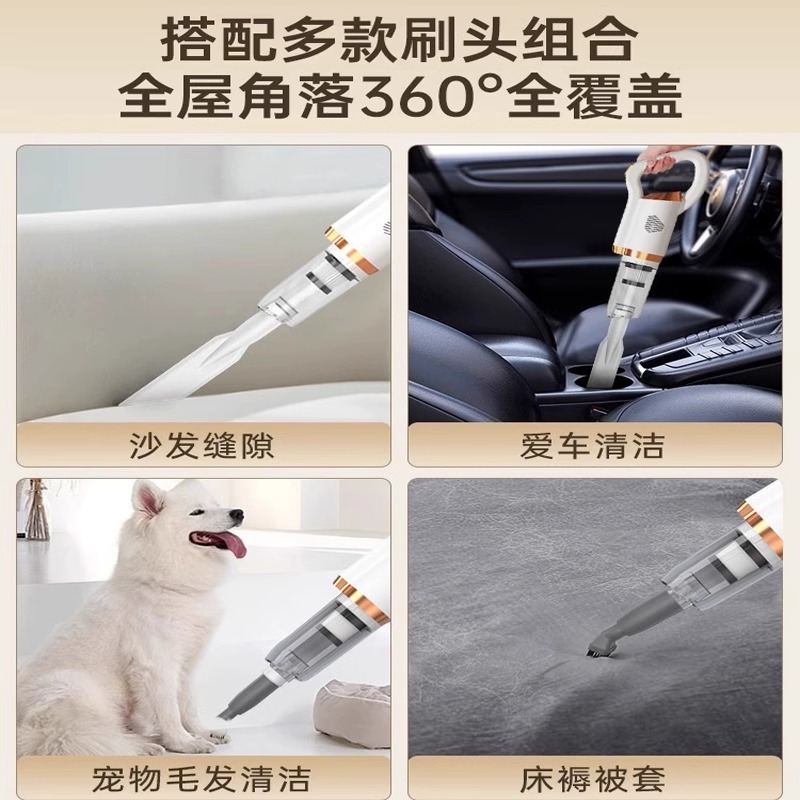 搭配多款刷头组合
全屋角落360°全覆盖

沙发缝隙

爱车清洁

宠物毛发清洁

床褥被套