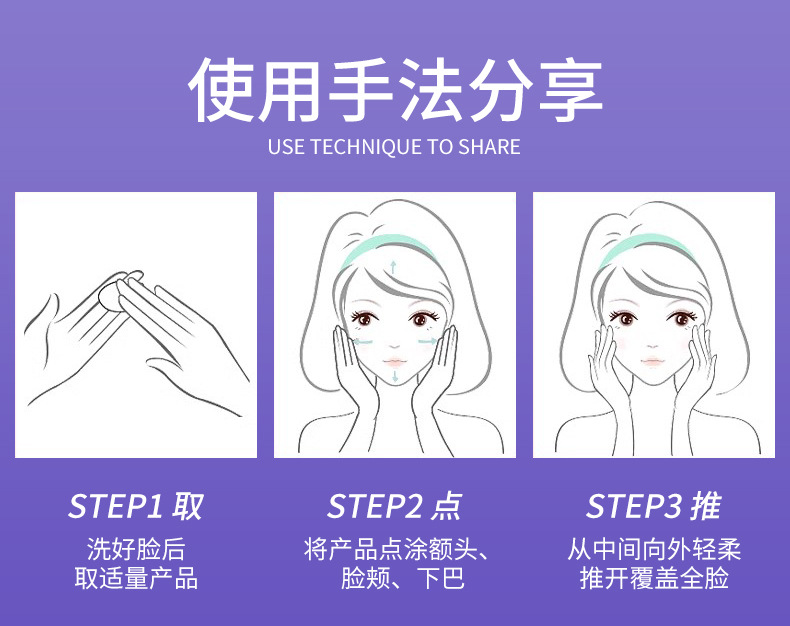 使用手法分享
USE TECHNIQUE TO SHARE

STEP1 取
洗好脸后
取适量产品

STEP2 点
将产品点涂额头、
脸颊、下巴

STEP3 推
从中间向外轻柔
推开覆盖全脸