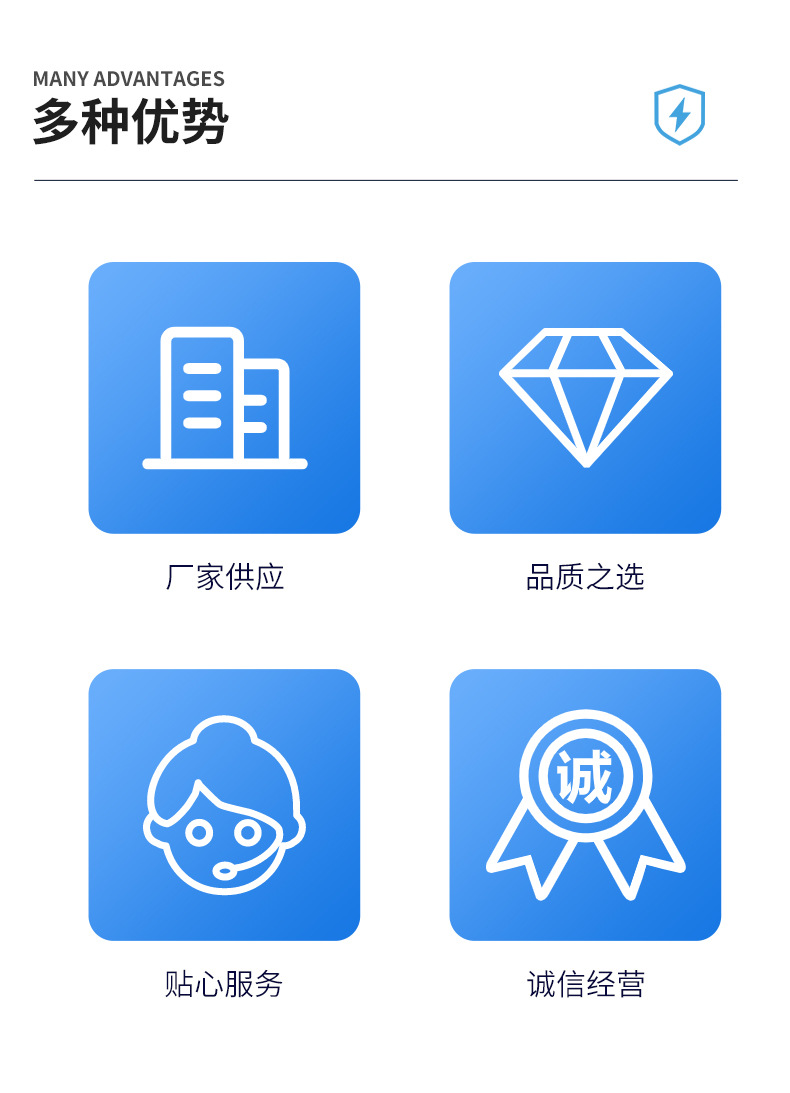 MANY ADVANTAGES
多种优势

厂家供应

品质之选

贴心服务

诚

诚信经营