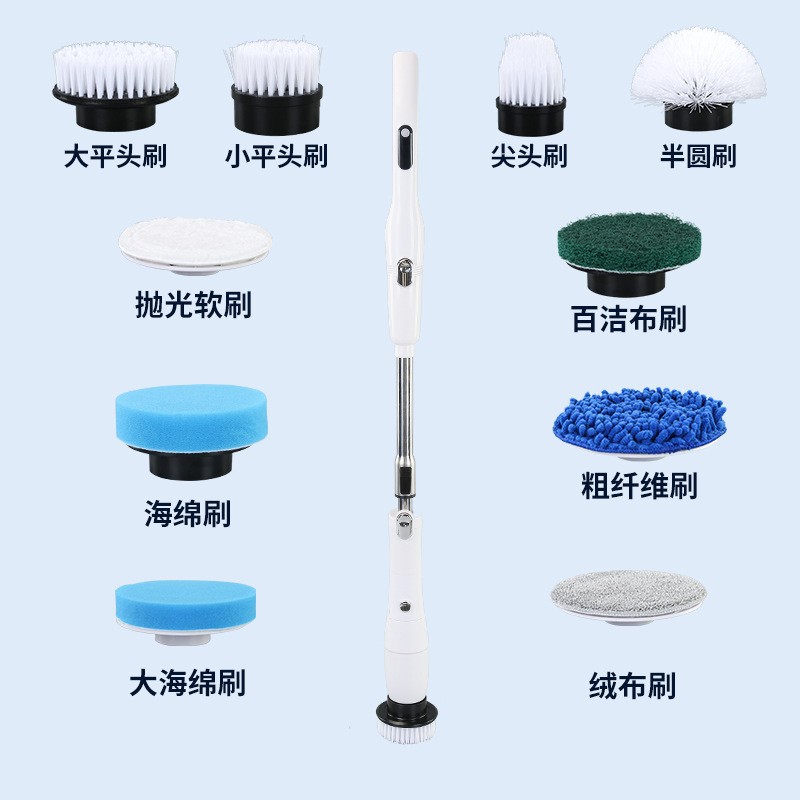 大平头刷

小平头刷

尖头刷

半圆刷

抛光软刷

百洁布刷

海绵刷

粗纤维刷

大海绵刷

绒布刷