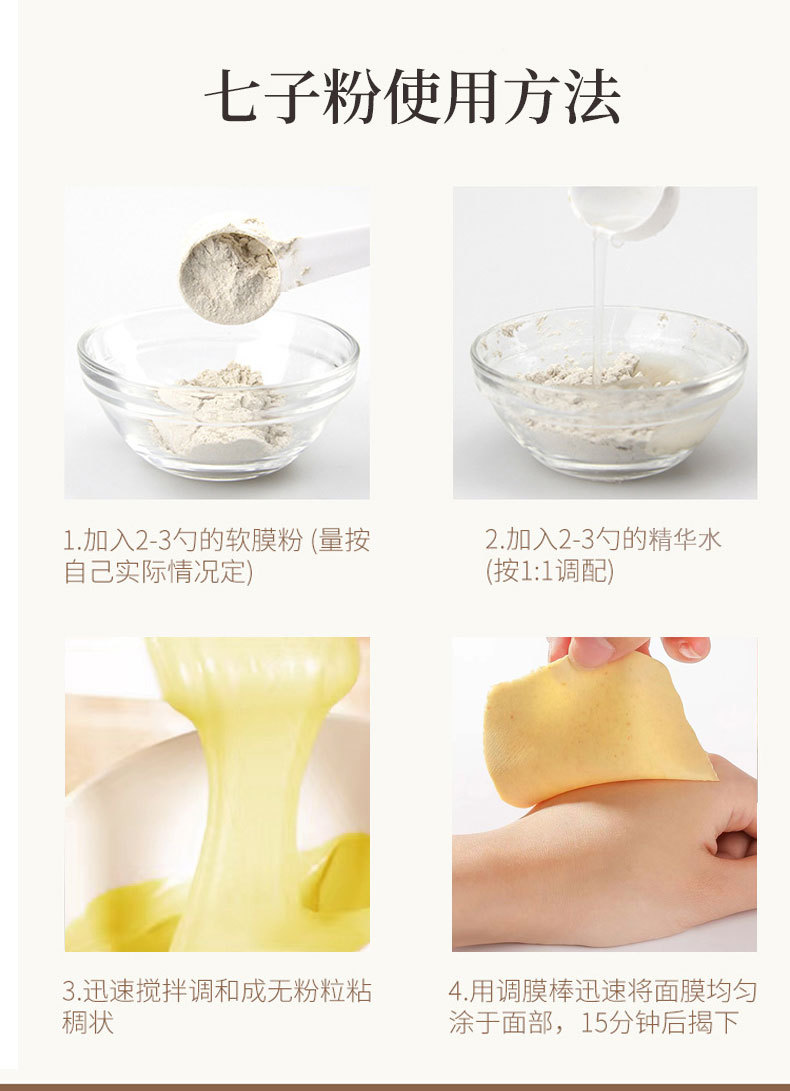 七子粉使用方法

1.加入2-3勺的软膜粉 (量按自己实际情况定)

2.加入2-3勺的精华水 (按1:1调配)

3.迅速搅拌调和成无粉粒粘稠状

4.用调膜棒迅速将面膜均匀涂于面部，15分钟后揭下