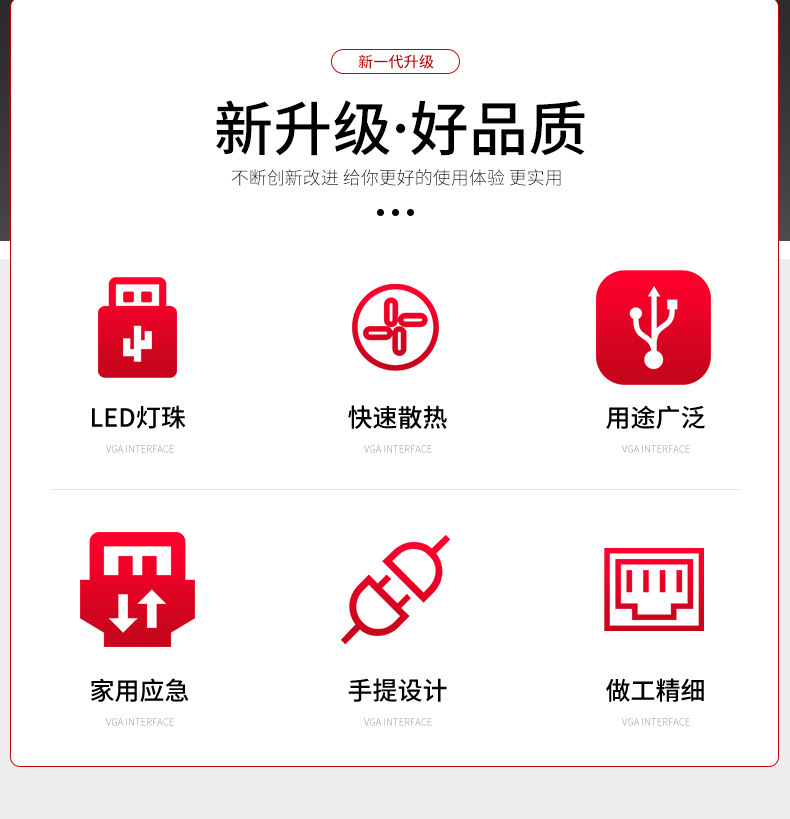 新一代升级

新升级·好品质

不断创新改进 给你更好的使用体验 更实用

LED灯珠

VGA INTERFACE

快速散热

VGA INTERFACE

用途广泛

VGA INTERFACE

家用应急

VGA INTERFACE

手提设计

VGA INTERFACE

做工精细

VGA INTERFACE