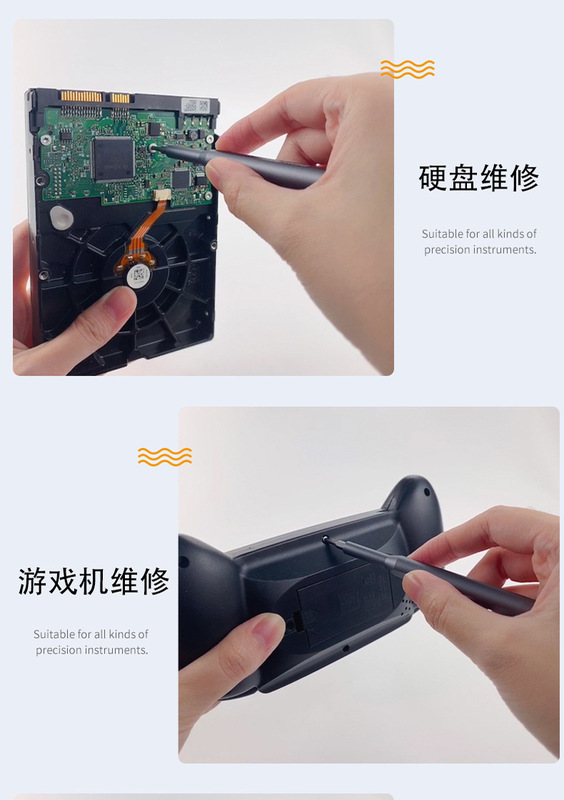 硬盘维修

Suitable for all kinds of precision instruments.

游戏机维修

Suitable for all kinds of precision instruments.