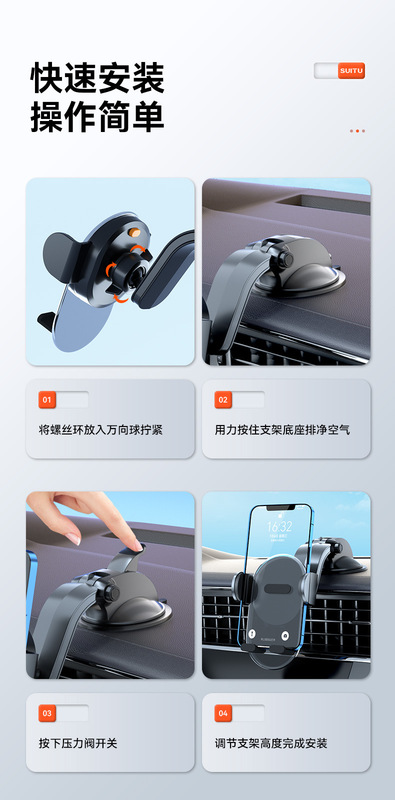 快速安装
操作简单

SUITU

01
将螺丝环放入万向球拧紧

02
用力按住支架底座排净空气

16:32

03
按下压力阀开关

04
调节支架高度完成安装