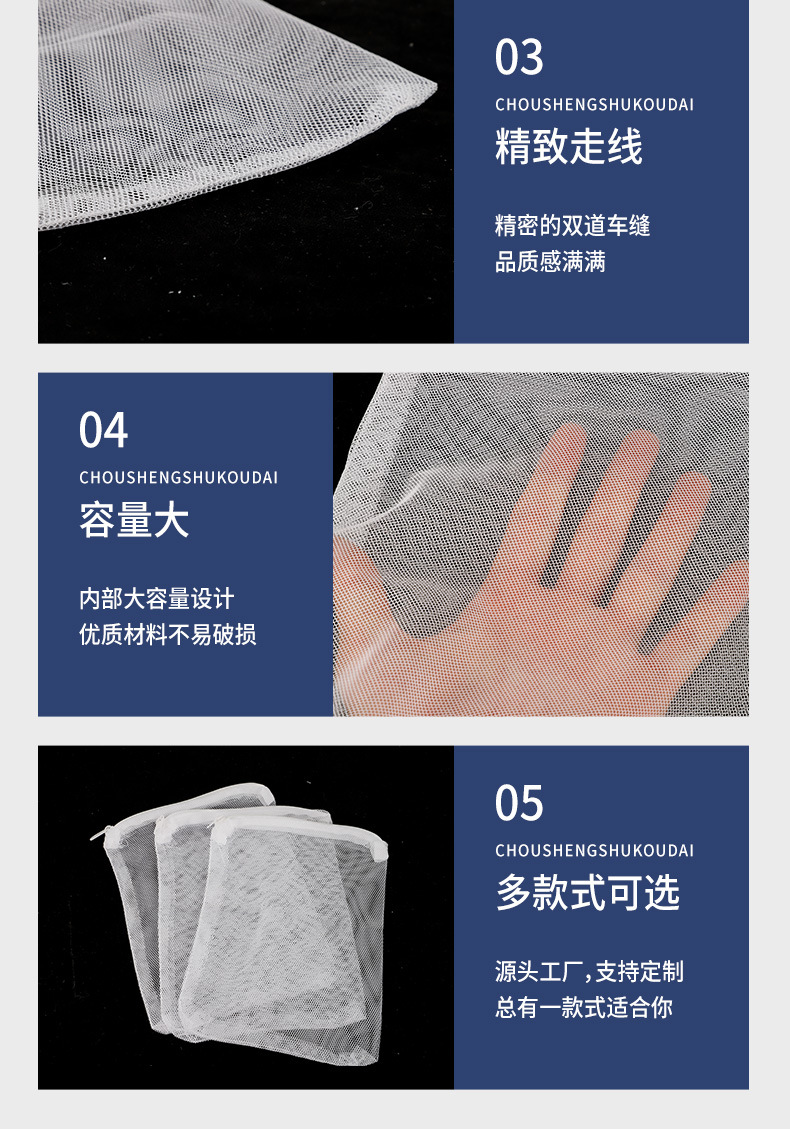 03
CHOUSHENGSHUKOUDAI
精致走线

精密的双道车缝
品质感满满

04
CHOUSHENGSHUKOUDAI
容量大

内部大容量设计
优质材料不易破损

05
CHOUSHENGSHUKOUDAI
多款式可选

源头工厂，支持定制
总有一款式适合你