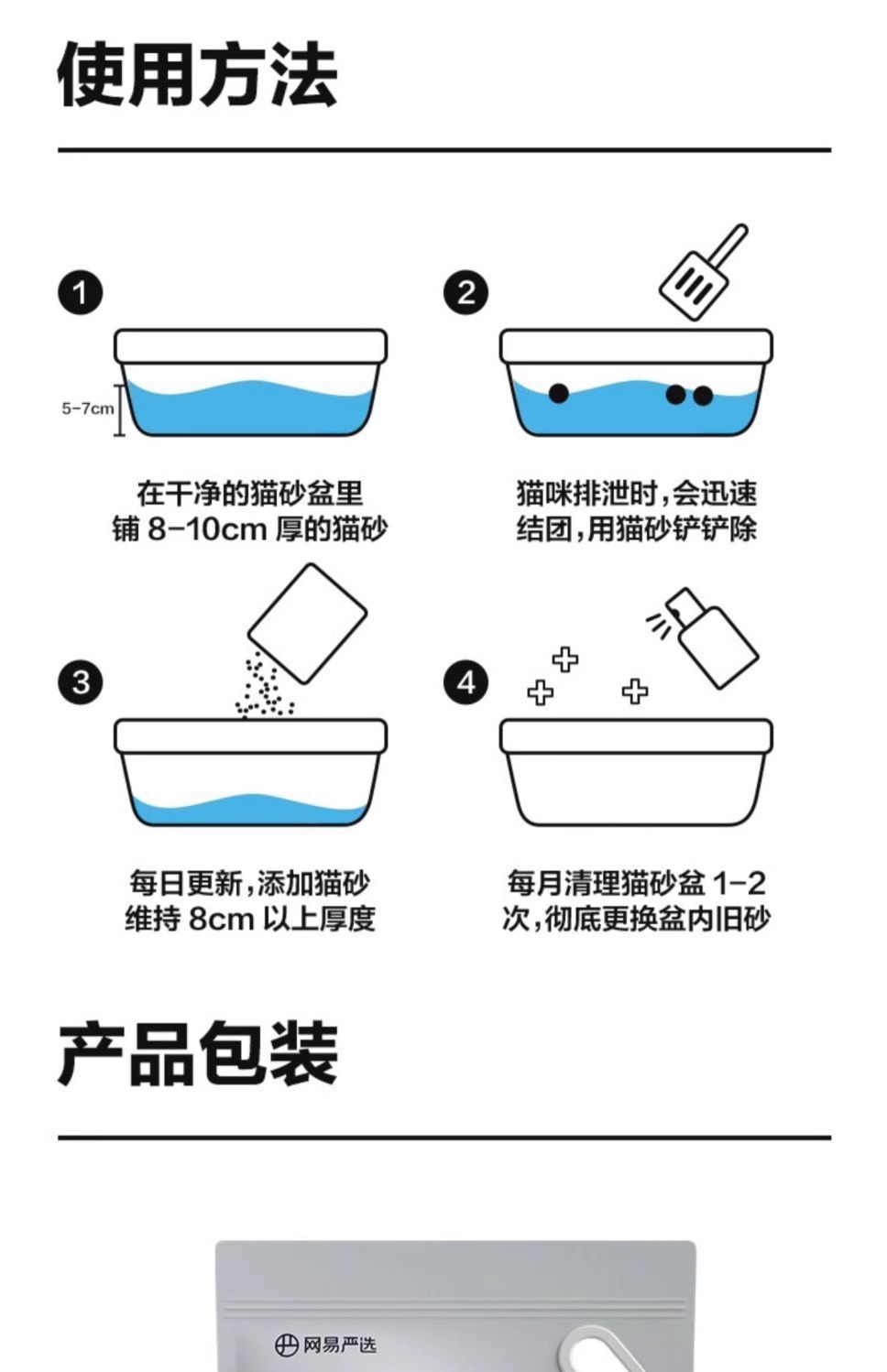 使用方法

1

5-7cm

在干净的猫砂盆里
铺 8-10cm 厚的猫砂

2

猫咪排泄时，会迅速
结团，用猫砂铲铲除

3

每日更新，添加猫砂
维持 8cm 以上厚度

4

每月清理猫砂盆 1-2
次，彻底更换盆内旧砂

产品包装

网易严选