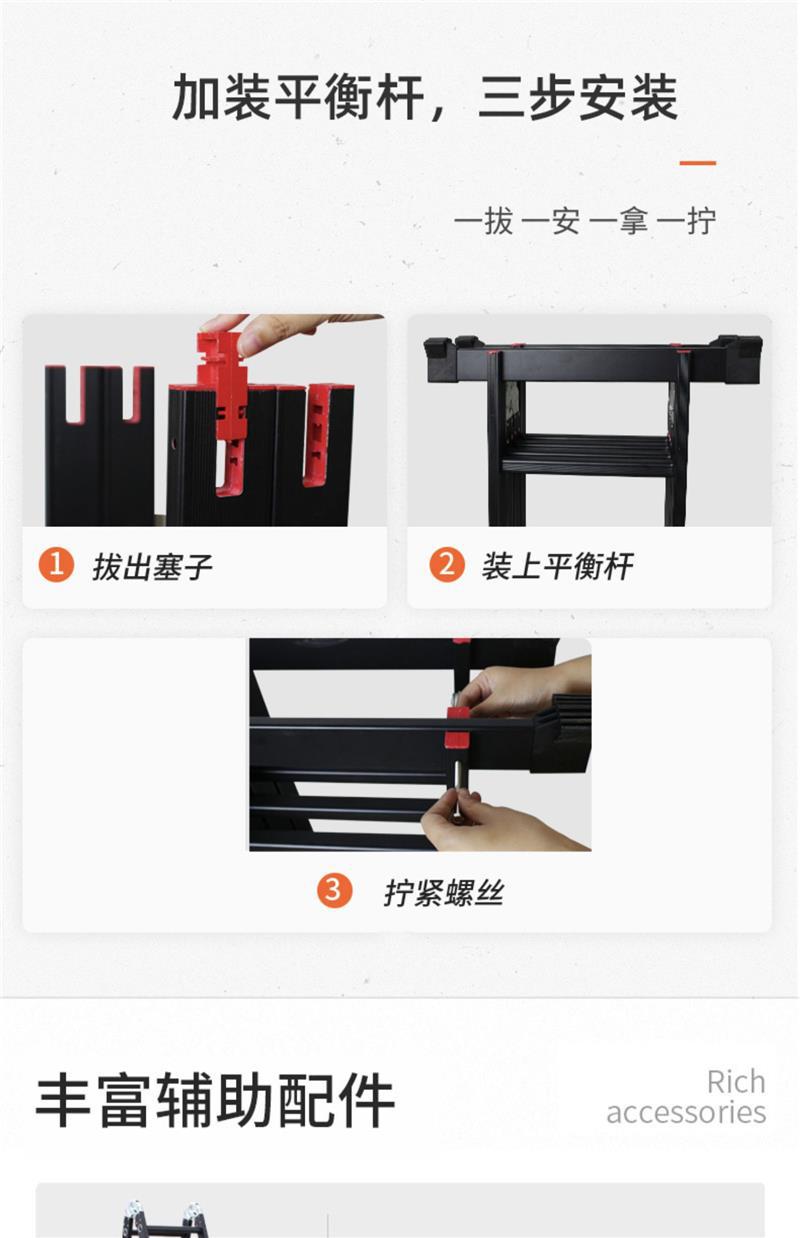 加装平衡杆，三步安装

一拔 一安 一拿 一拧

1 拔出塞子

2 装上平衡杆

3 拧紧螺丝

丰富辅助配件

Rich accessories