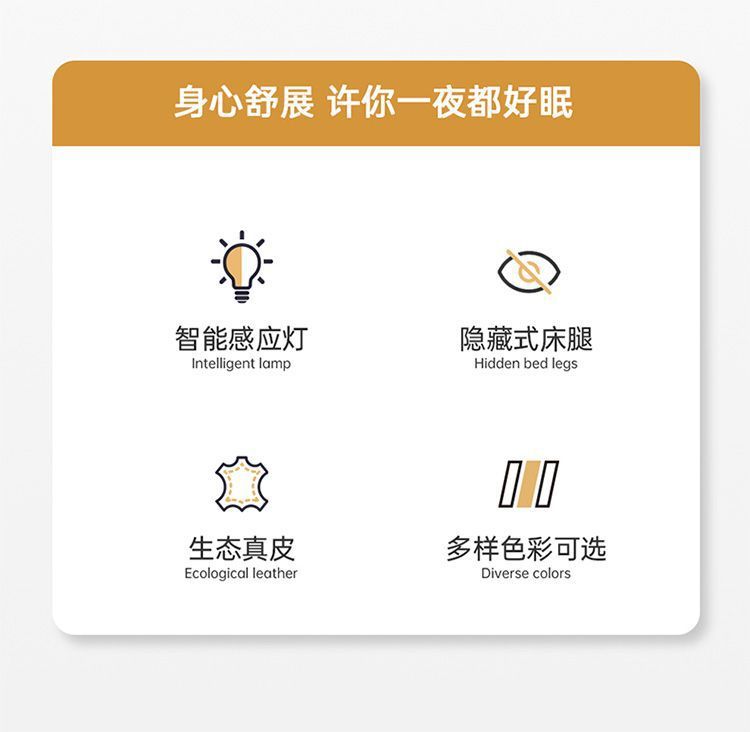 身心舒展 许你一夜都好眠

智能感应灯
Intelligent lamp

隐藏式床腿
Hidden bed legs

生态真皮
Ecological leather

多样色彩可选
Diverse colors