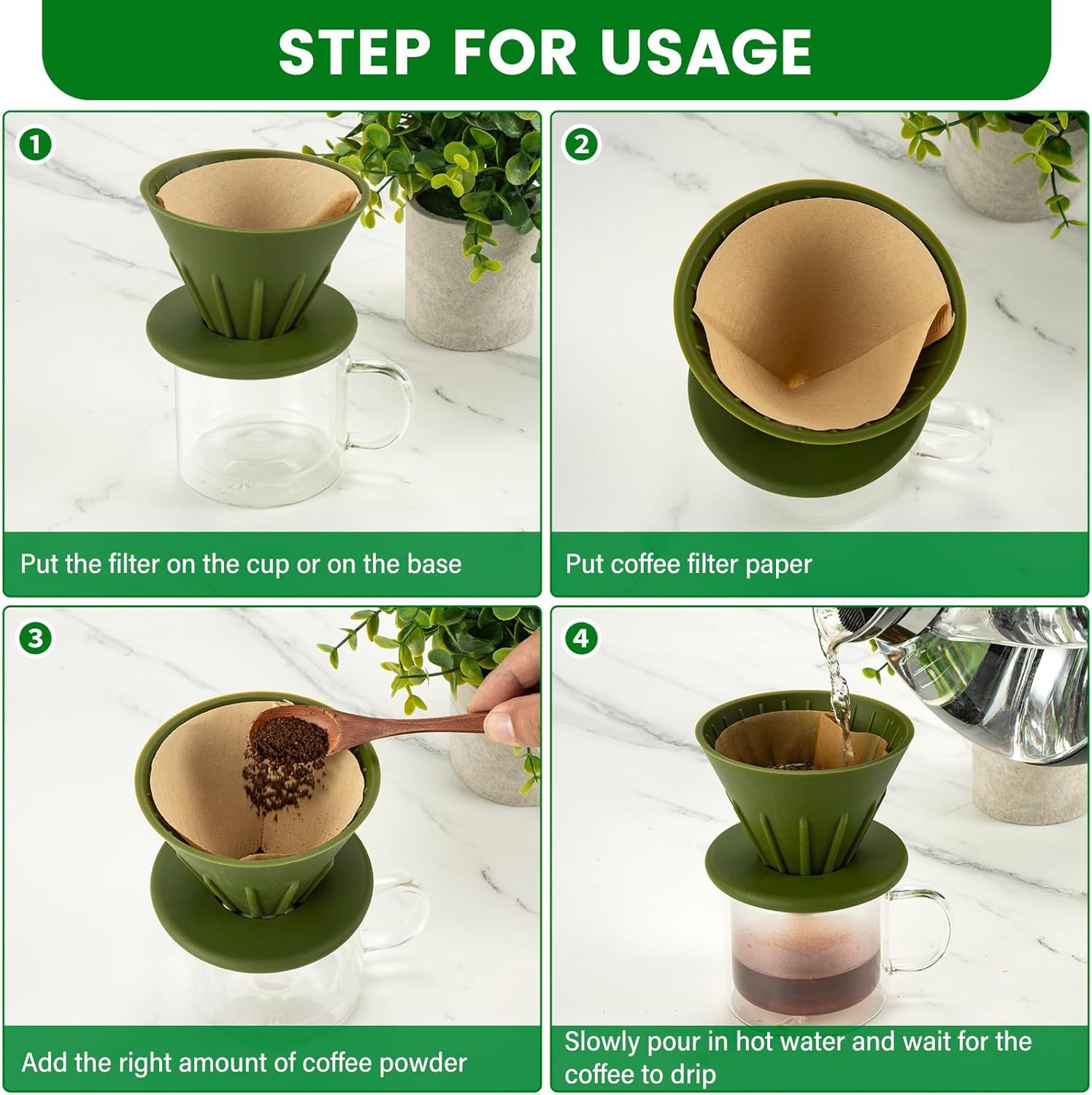 STEP FOR USAGE

1

Put the filter on the cup or on the base

2

Put coffee filter paper

3

Add the right amount of coffee powder

4

Slowly pour in hot water and wait for the coffee to drip